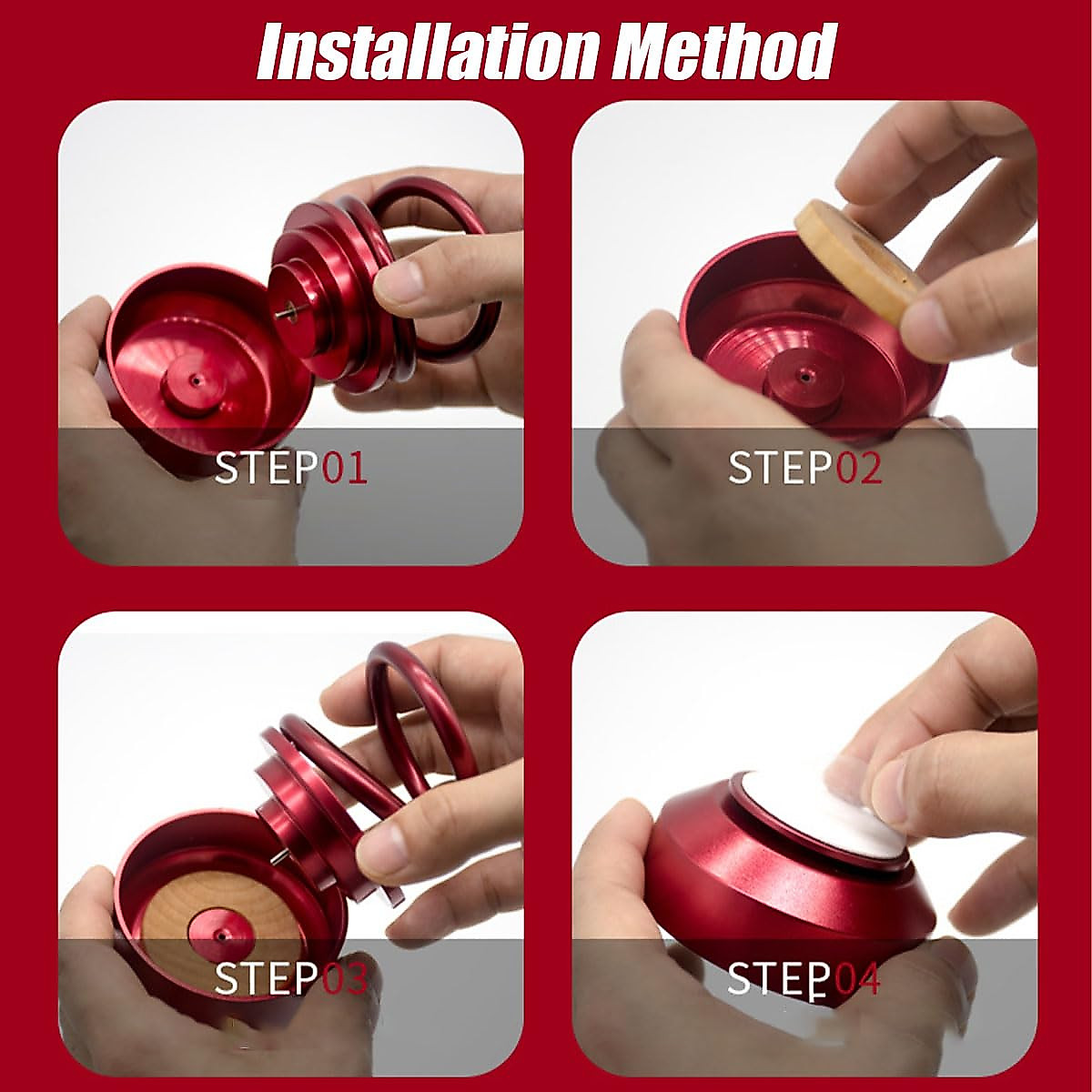 Installation Method

STEP01

STEP02

STEP03

STEP04