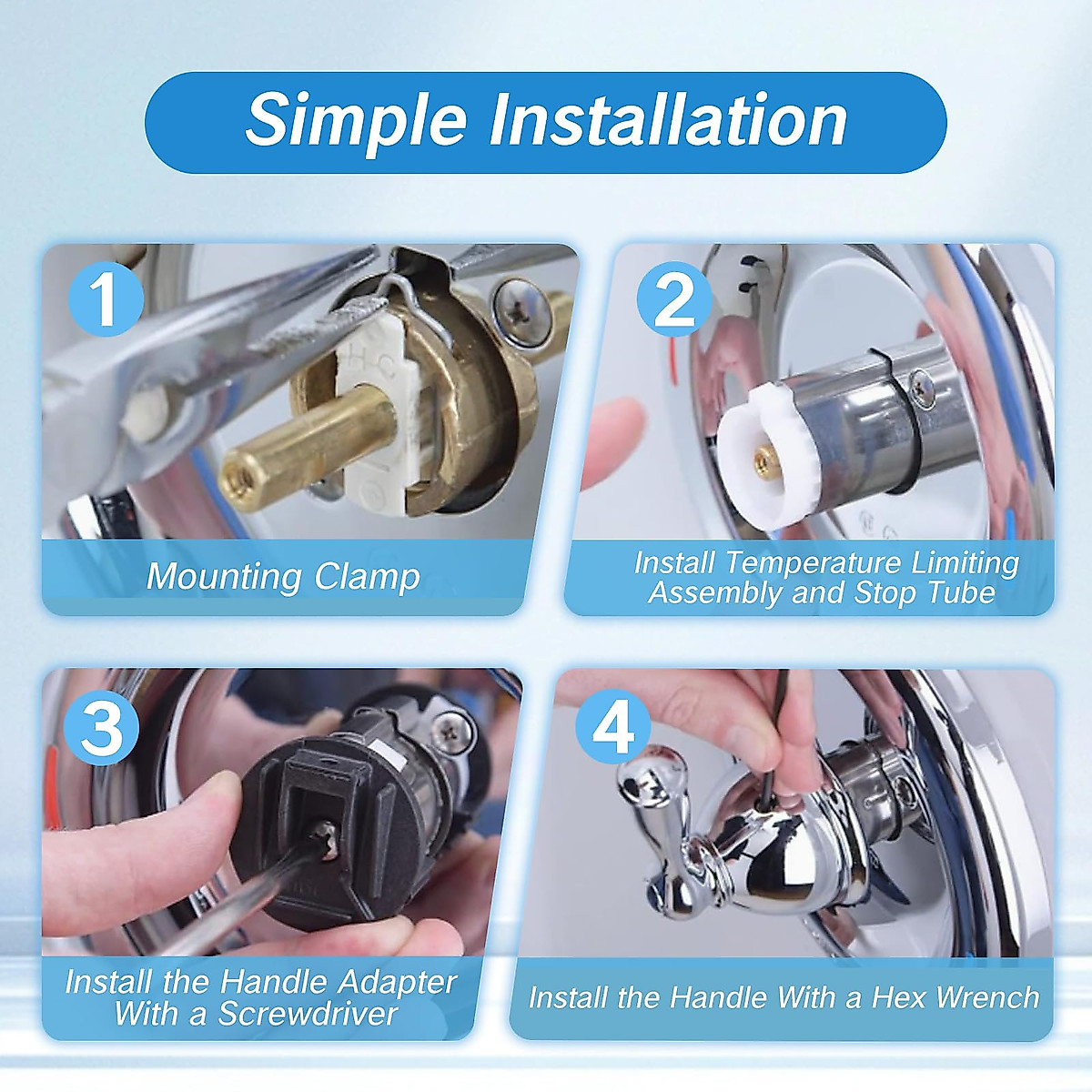 Simple Installation

1

Mounting Clamp

2

Install Temperature Limiting Assembly and Stop Tube

3

Install the Handle Adapter With a Screwdriver

4

Install the Handle With a Hex Wrench