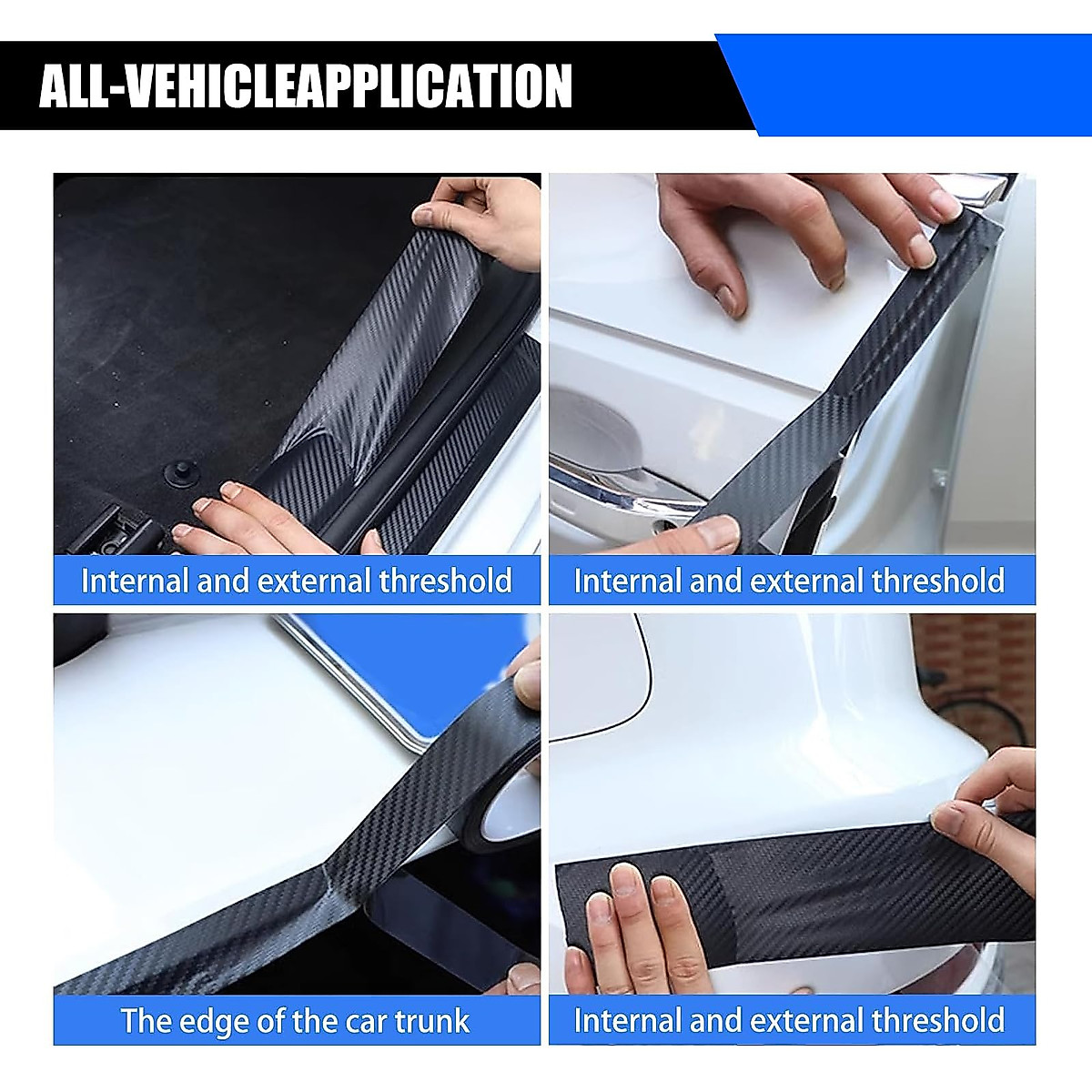 ALL-VEHICLEAPPLICATION

Internal and external threshold

Internal and external threshold

The edge of the car trunk

Internal and external threshold