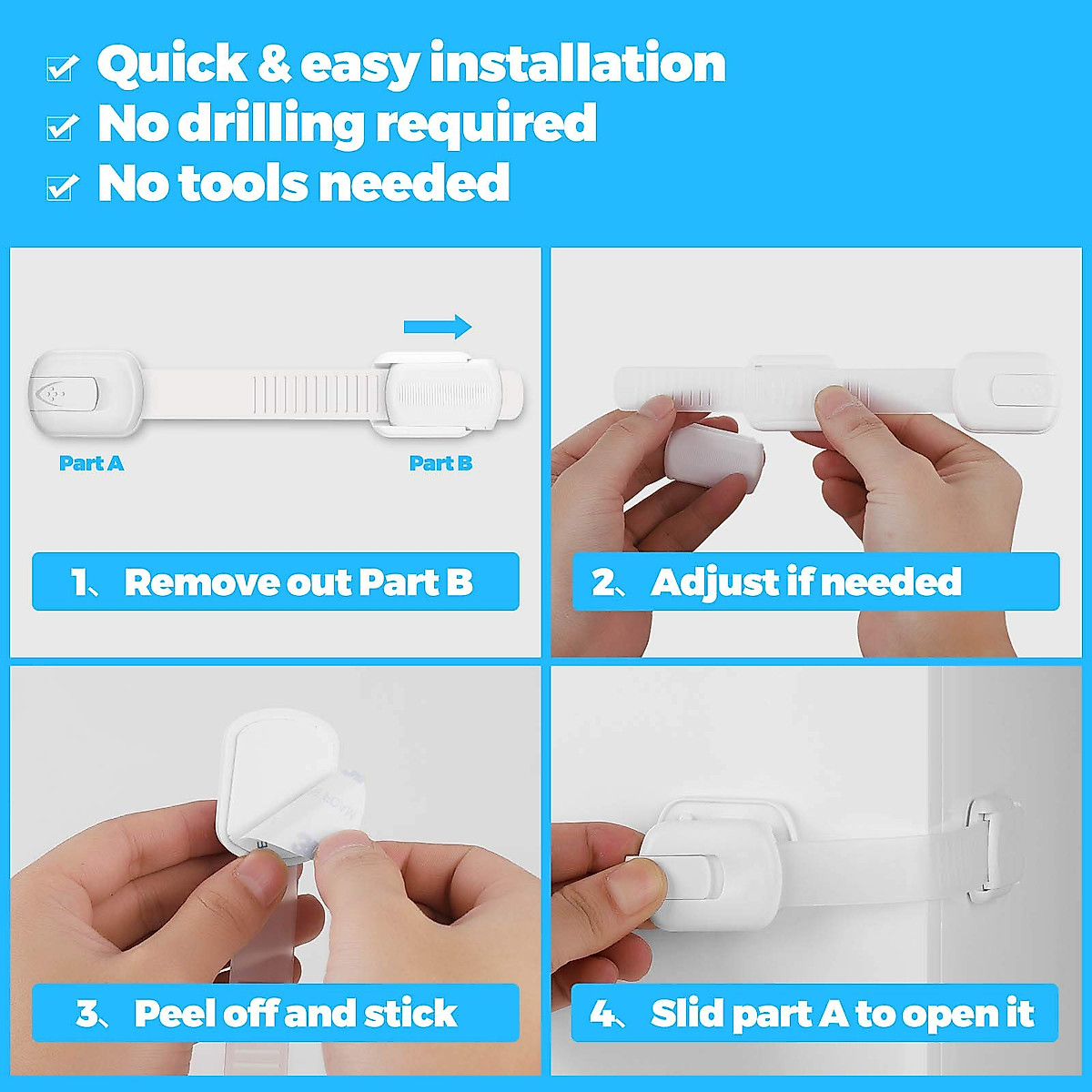 Quick & easy installation
No drilling required
No tools needed

Part A
Part B

1、Remove out Part B

2、Adjust if needed

3、Peel off and stick

4、Slid part A to open it