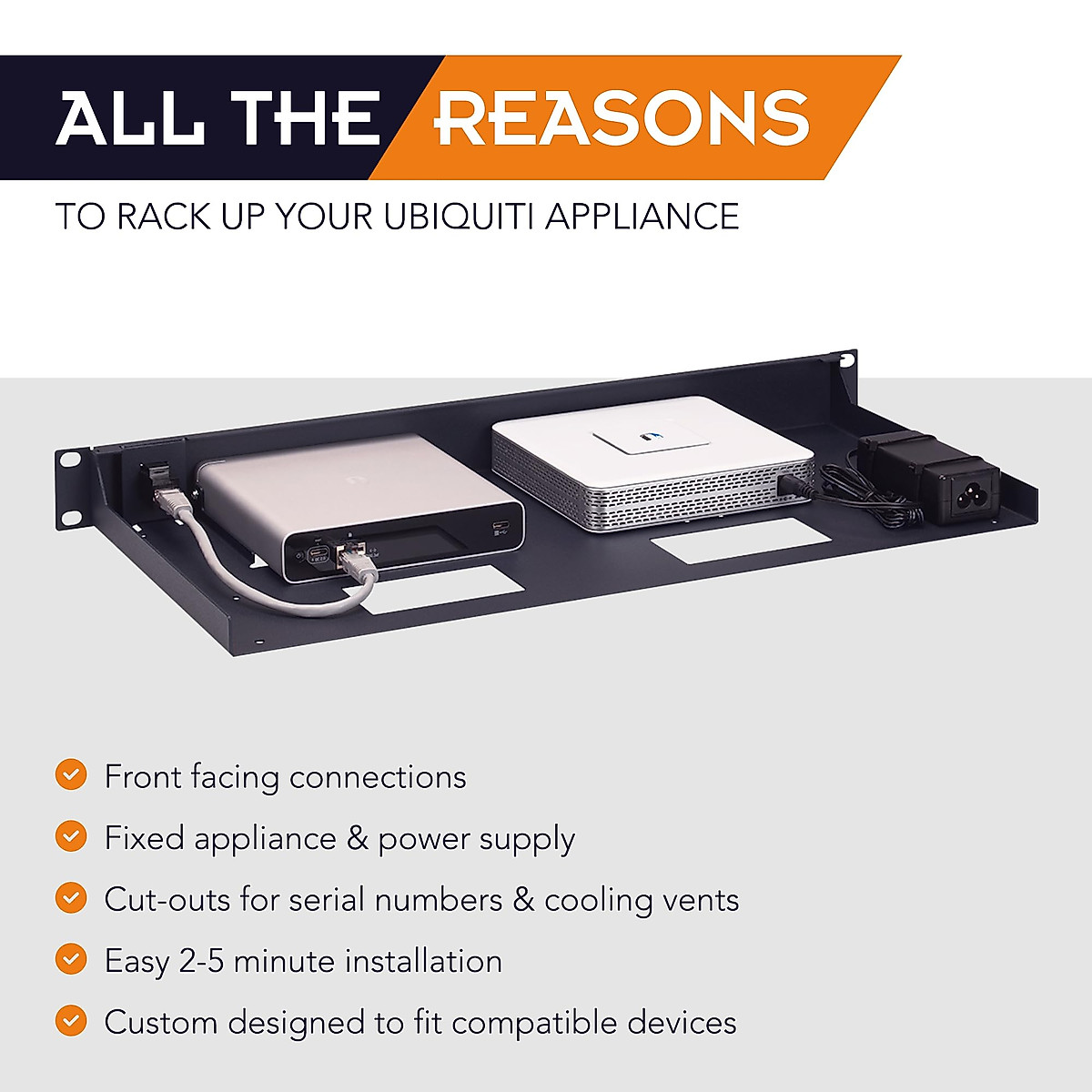 ALL THE REASONS

TO RACK UP YOUR UBIQUITI APPLIANCE

Front facing connections

Fixed appliance & power supply

Cut-outs for serial numbers & cooling vents

Easy 2-5 minute installation

Custom designed to fit compatible devices