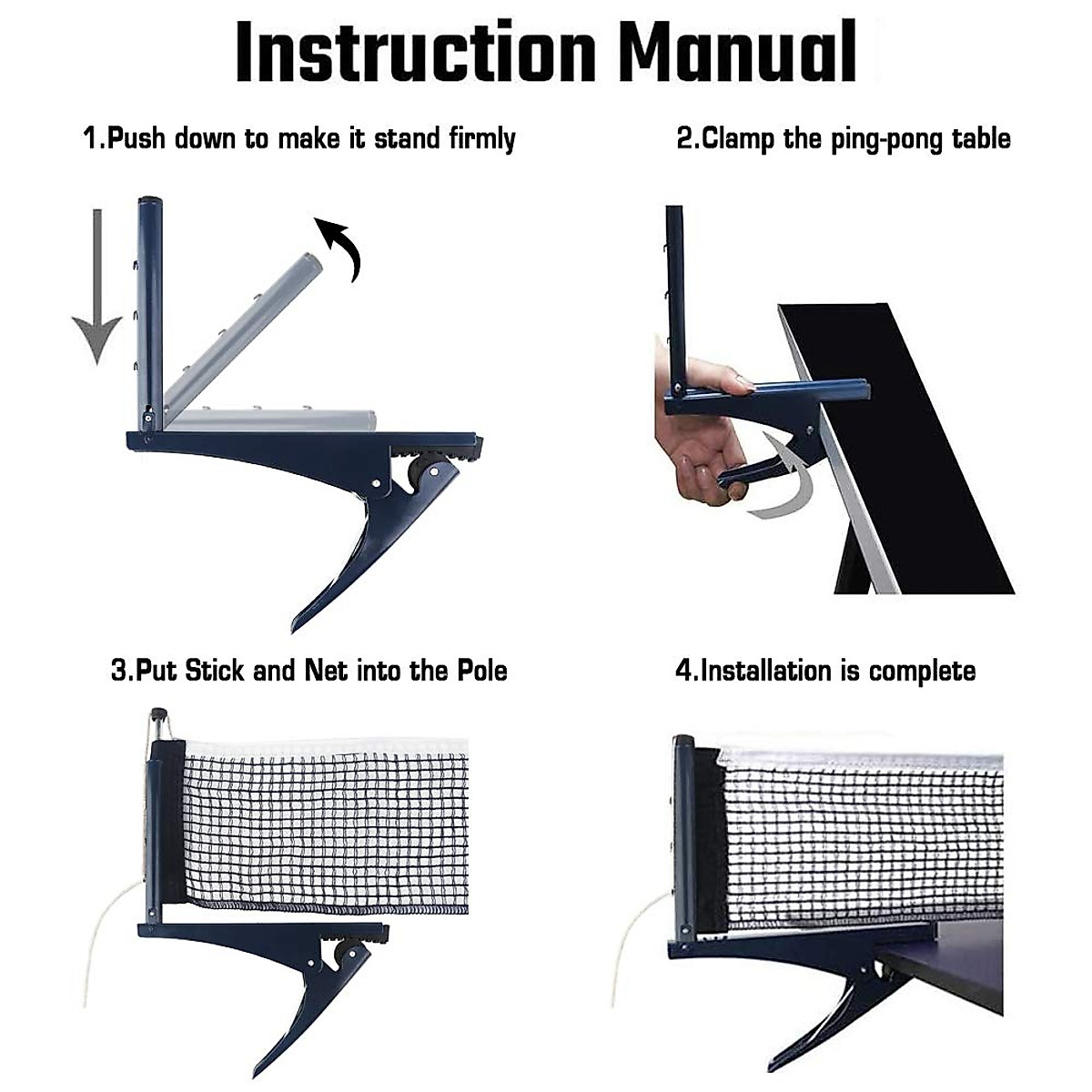 Instruction Manual

1.Push down to make it stand firmly

2.Clamp the ping-pong table

3.Put Stick and Net into the Pole

4.Installation is complete