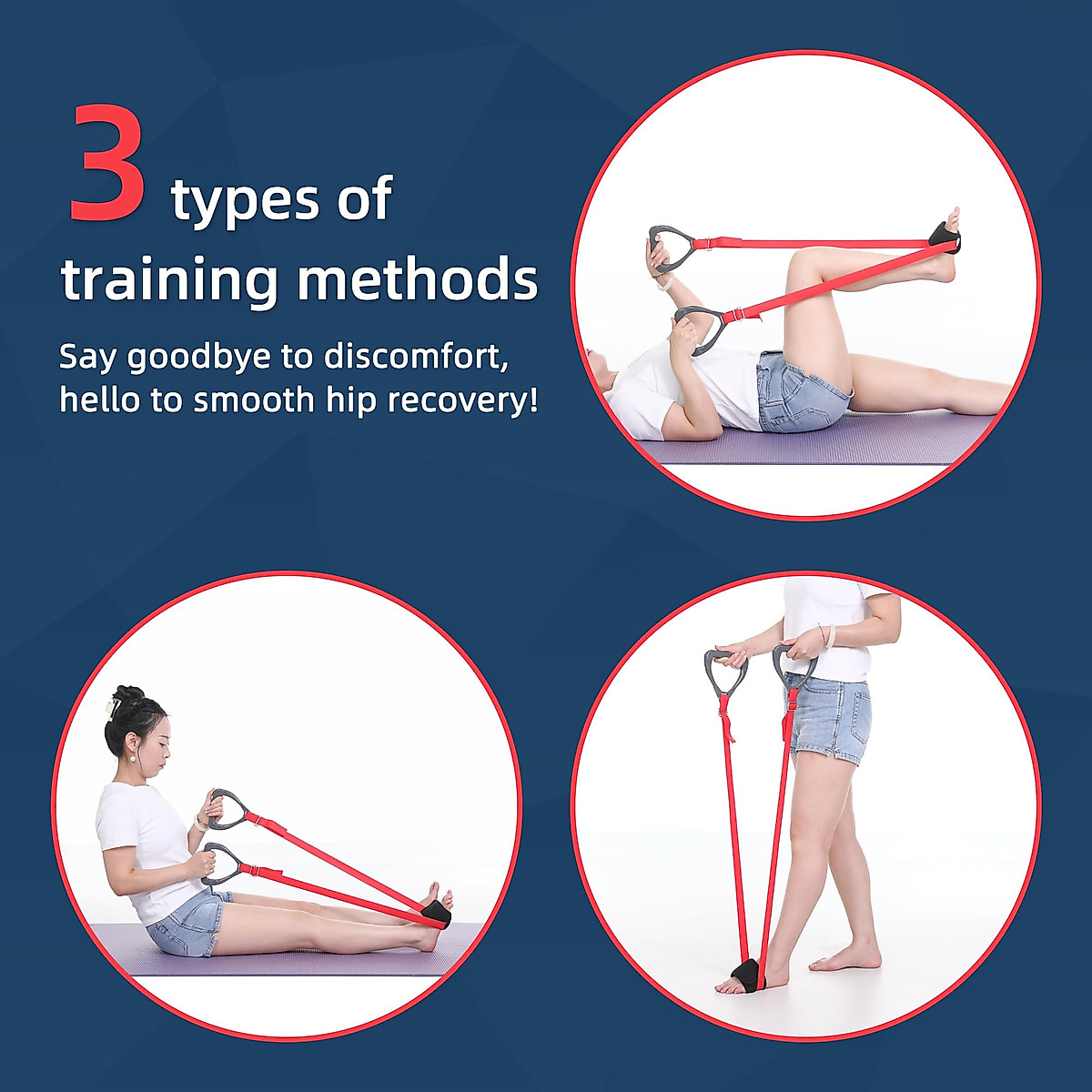 3 types of training methods

Say goodbye to discomfort, hello to smooth hip recovery!