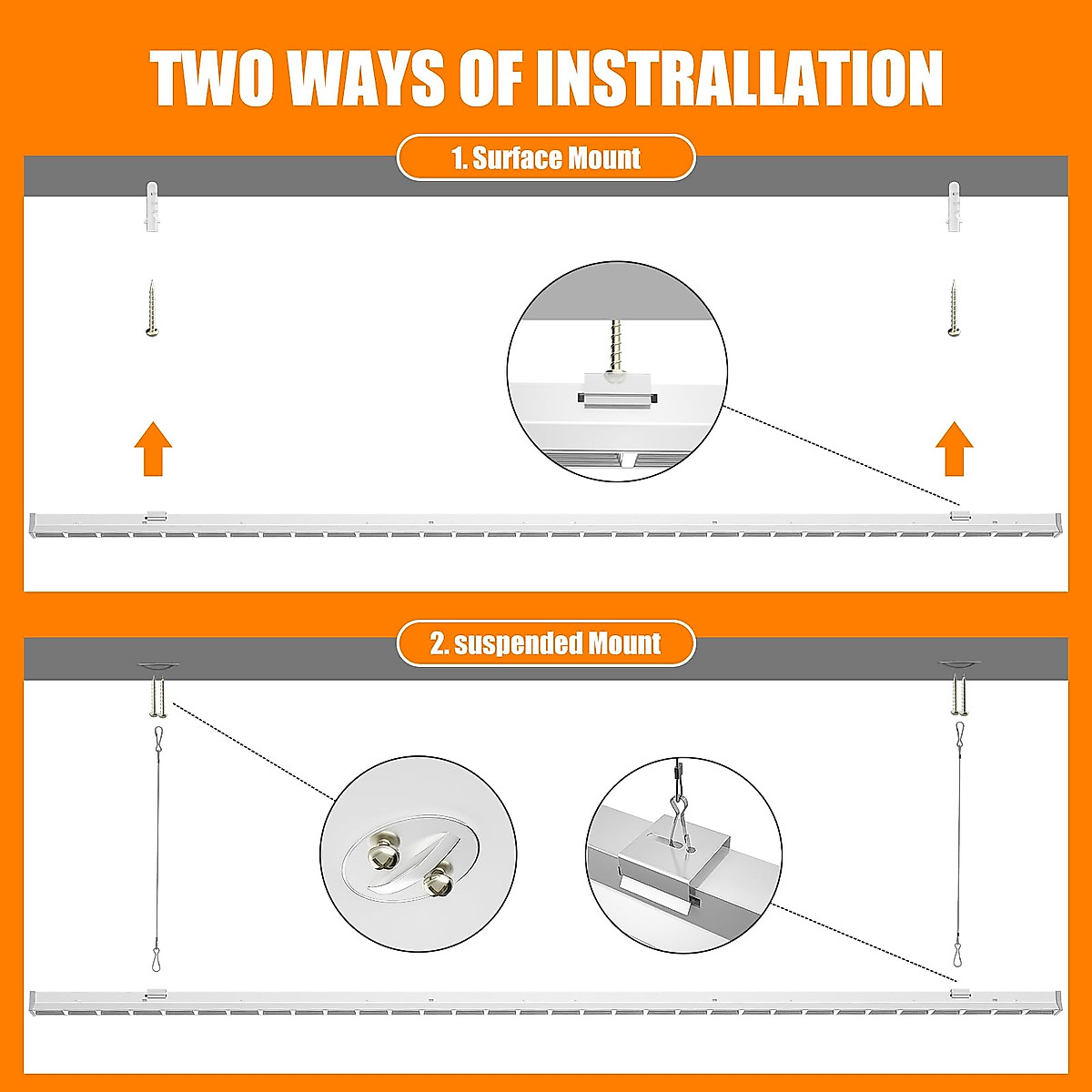 TWO WAYS OF INSTRALLATION

1. Surface Mount

2. suspended Mount