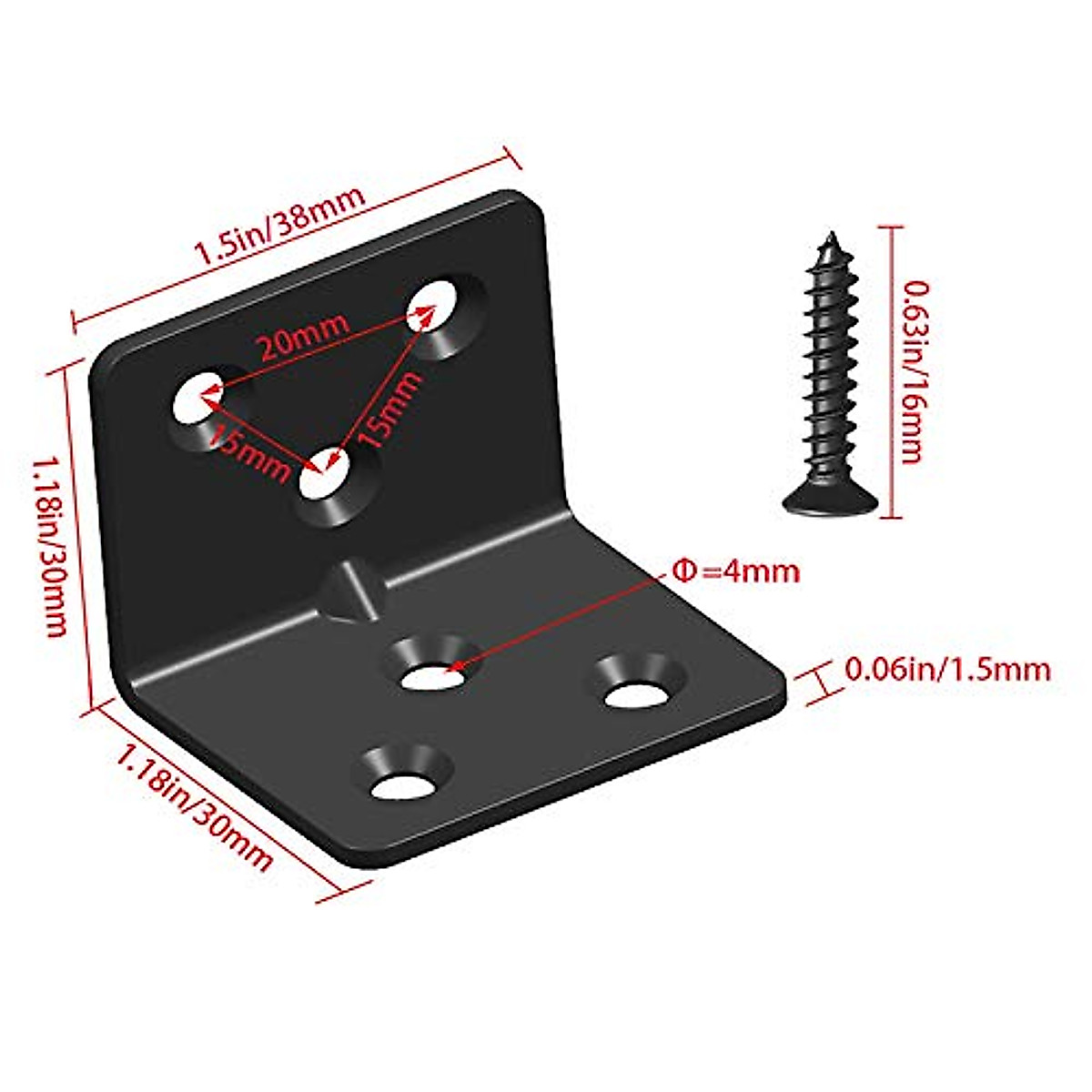 1.5in/38mm

20mm

15mm

15mm

1.18in/30mm

0.63in/16mm

Φ=4mm

0.06in/1.5mm

1.18in/30mm