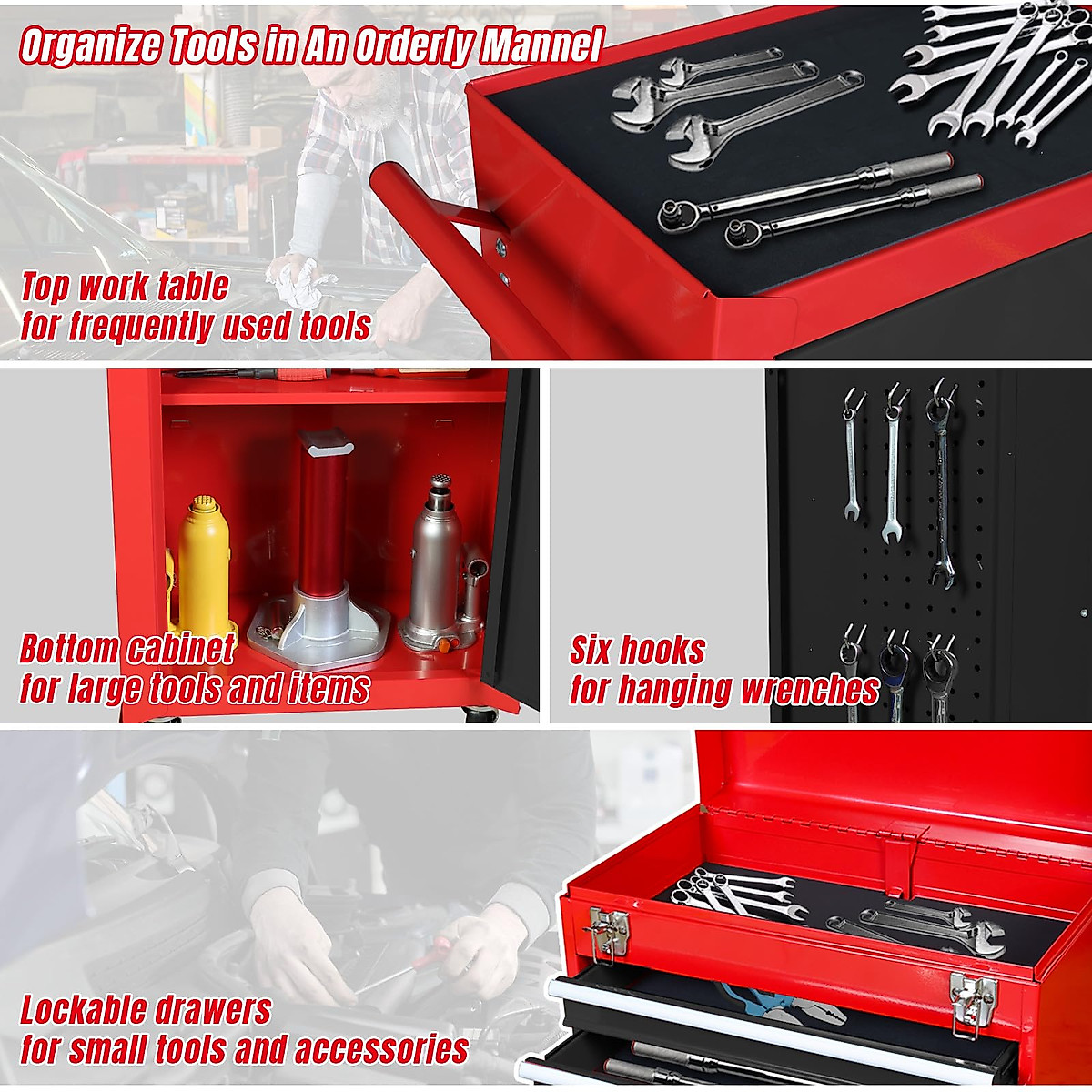 Organize Tools in An Orderly Mannel

Top work table
for frequently used tools

Bottom cabinet
for large tools and items

Six hooks
for hanging wrenches

Lockable drawers
for small tools and accessories