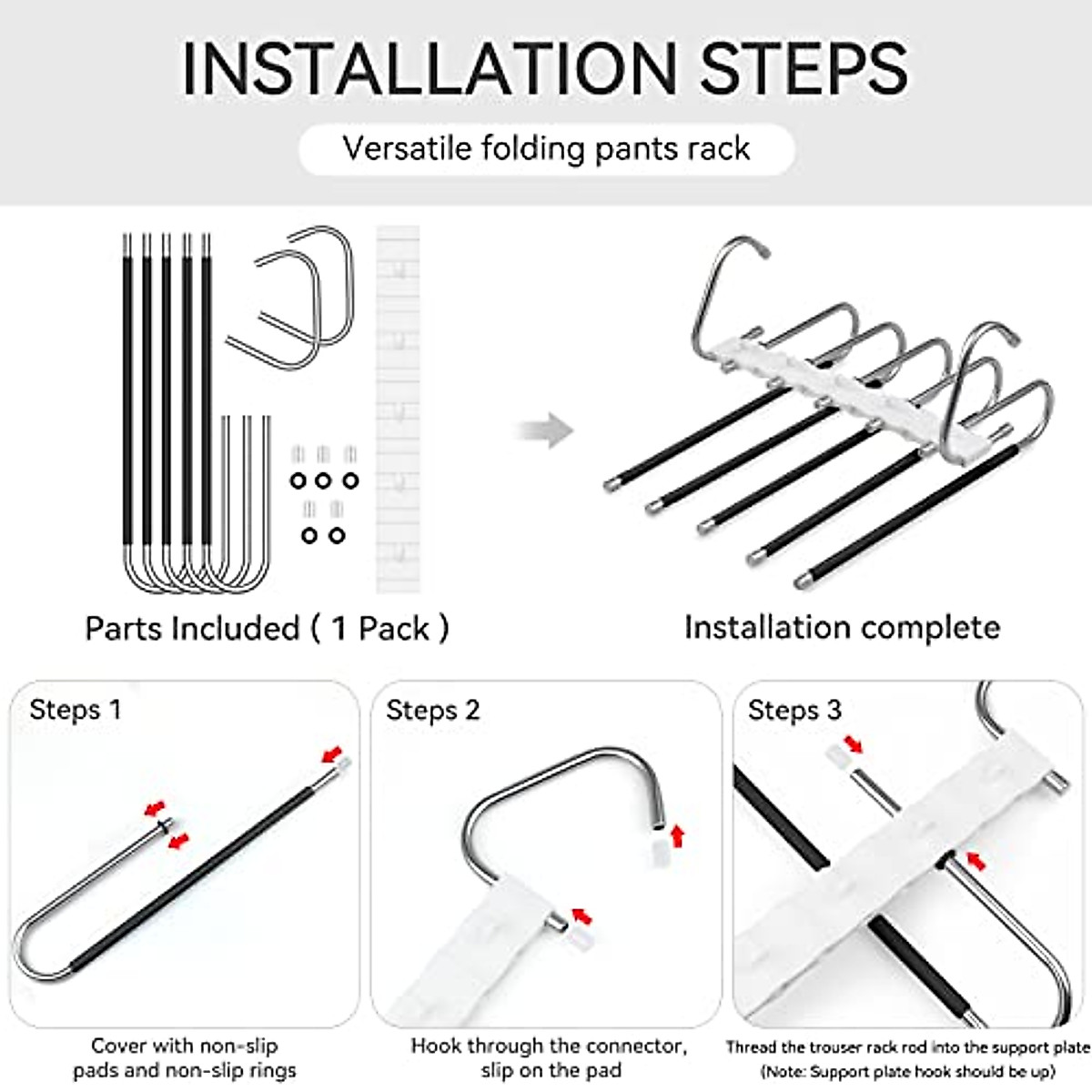 INSTALLATION STEPS

Versatile folding pants rack

Parts Included ( 1 Pack )

Installation complete

Steps 1

Cover with non-slip pads and non-slip rings

Steps 2

Hook through the connector, slip on the pad

Steps 3

Thread the trouser rack rod into the support plate (Note: Support plate hook should be up)