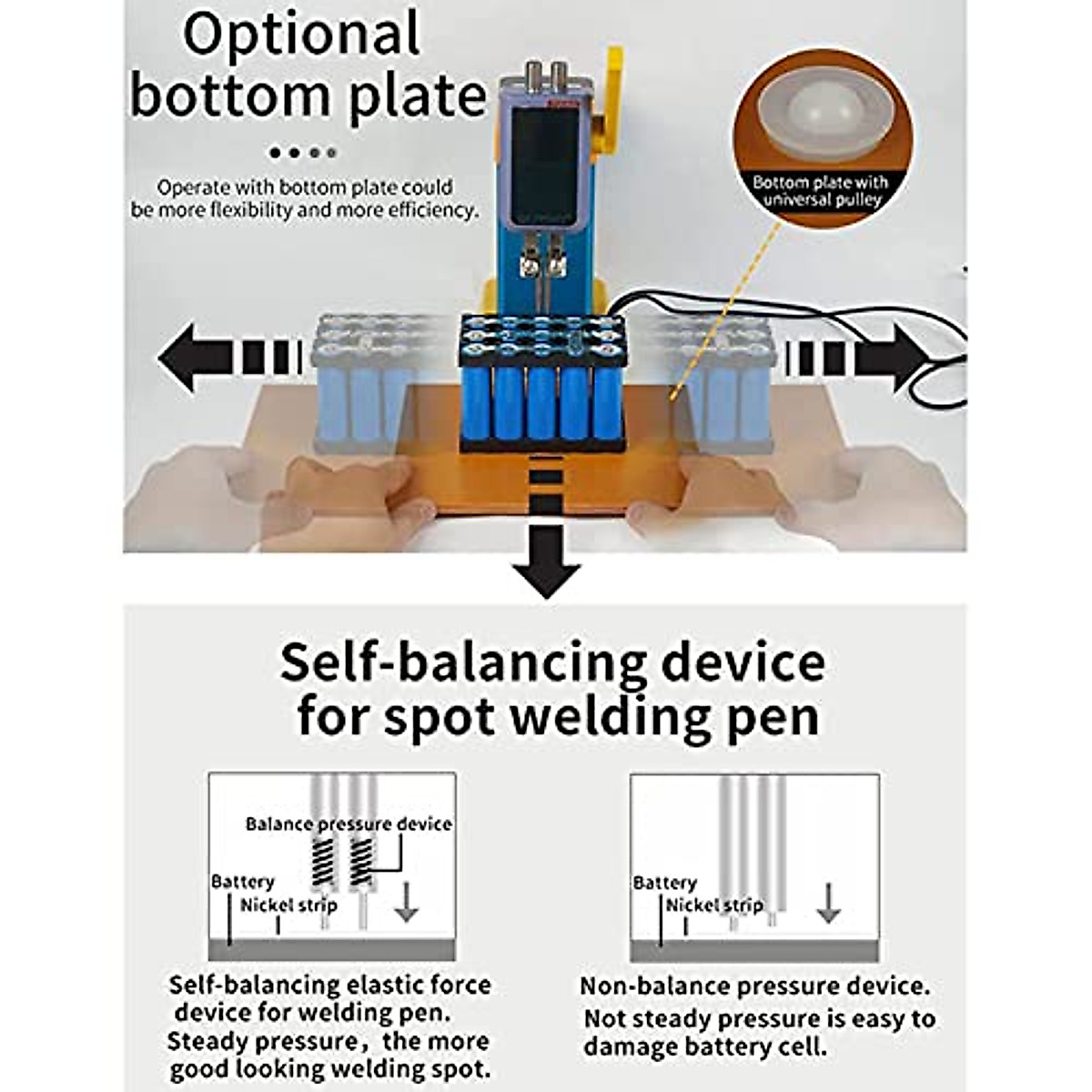 Optional bottom plate

Operate with bottom plate could be more flexibility and more efficiency.

Bottom plate with universal pulley

Self-balancing device for spot welding pen

Balance pressure device
Battery
Nickel strip

Self-balancing elastic force device for welding pen. Steady pressure, the more good looking welding spot.

Battery
Nickel strip

Non-balance pressure device. Not steady pressure is easy to damage battery cell.