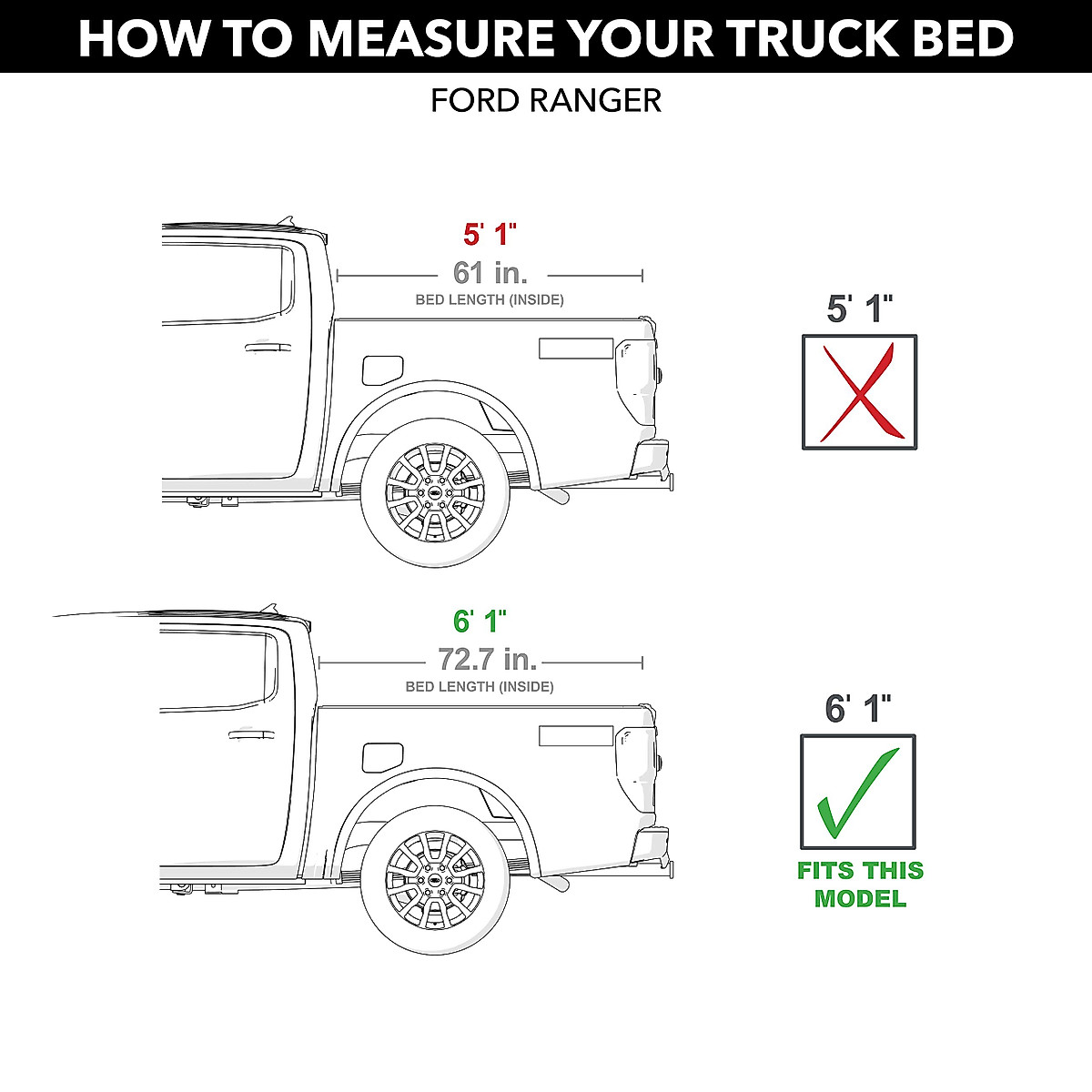 HOW TO MEASURE YOUR TRUCK BED

FORD RANGER

5' 1"
61 in.
BED LENGTH (INSIDE)

5' 1"

6' 1"
72.7 in.
BED LENGTH (INSIDE)

6' 1"

FITS THIS MODEL