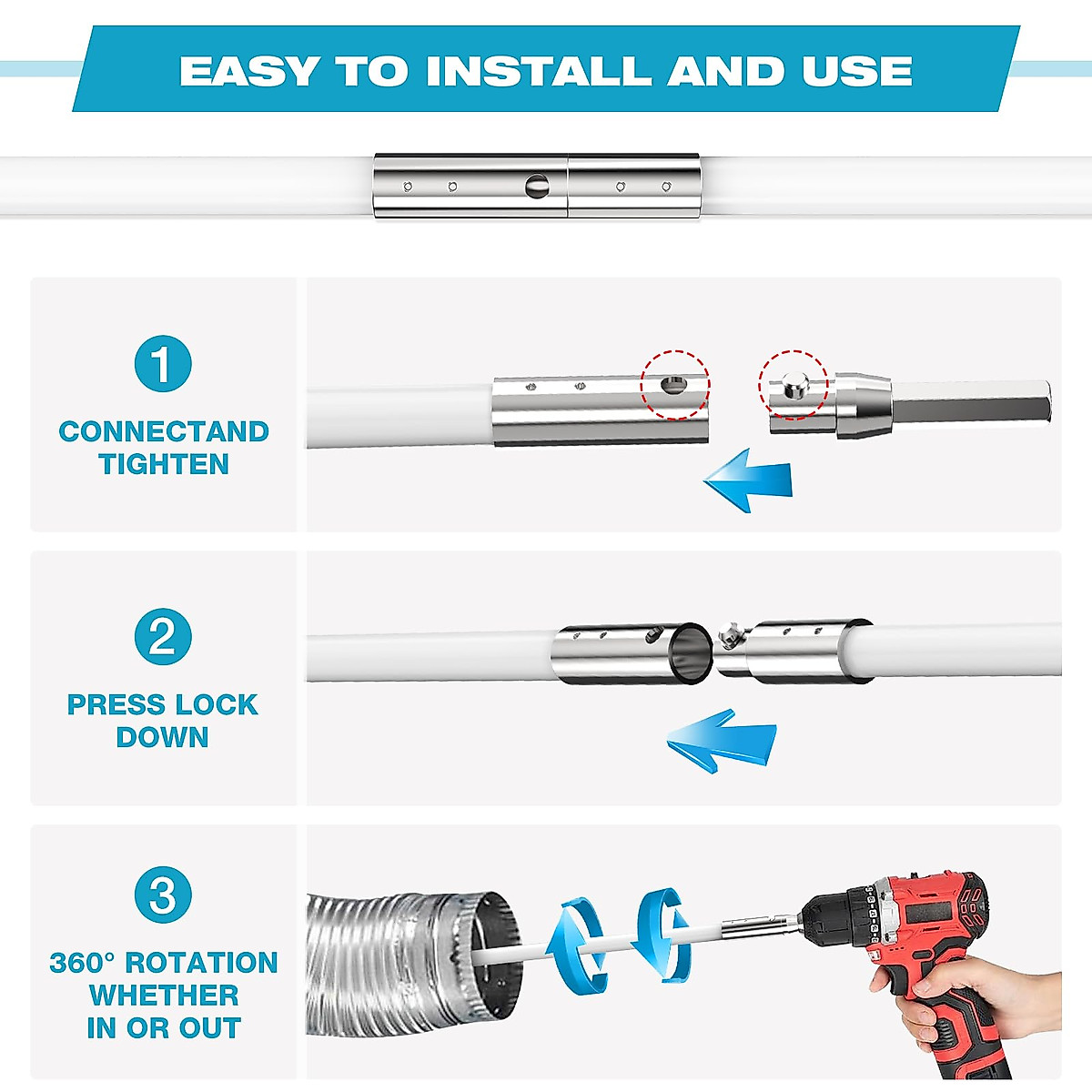 EASY TO INSTALL AND USE

1

CONNECTAND TIGHTEN

2

PRESS LOCK DOWN

3

360° ROTATION WHETHER IN OR OUT