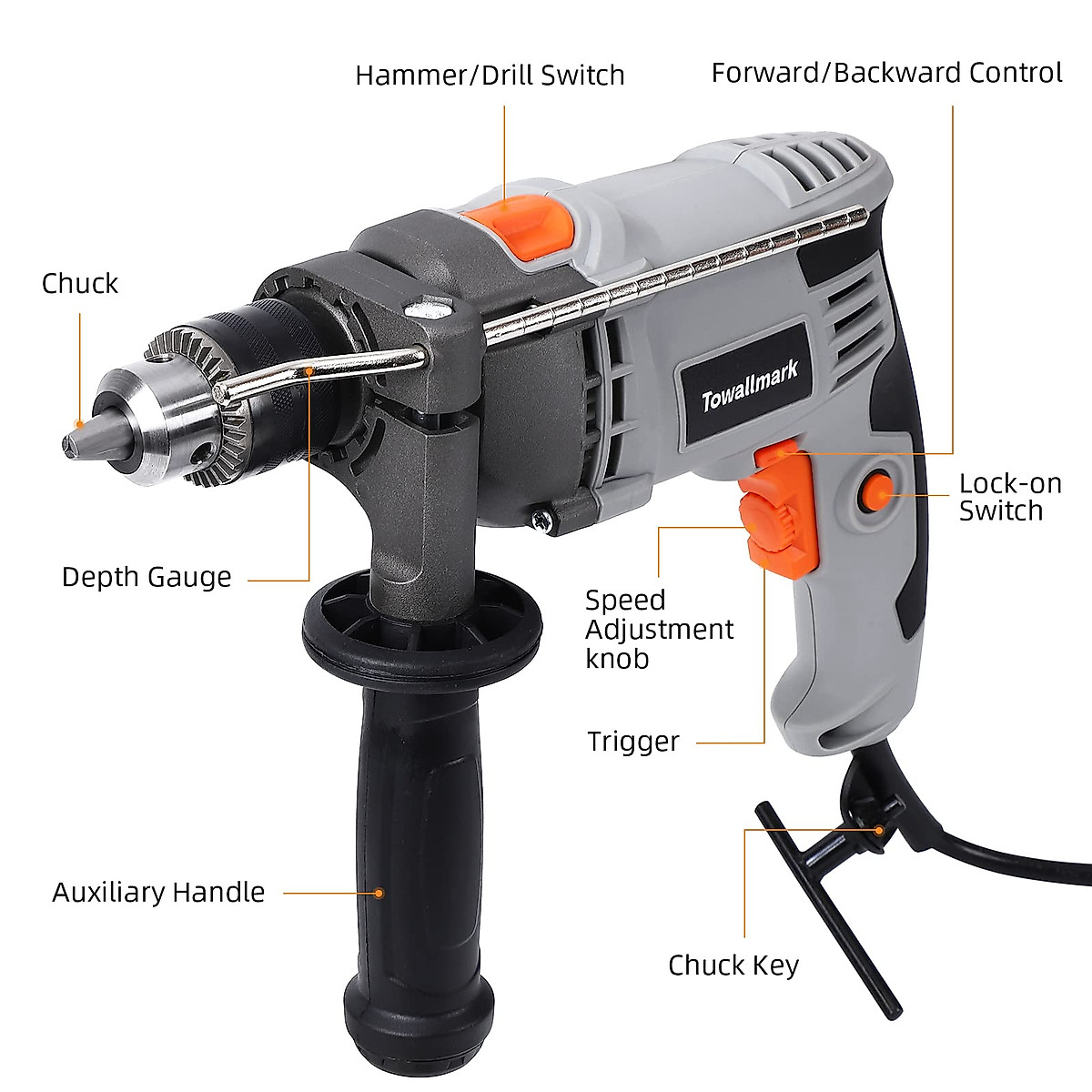 Hammer/Drill Switch

Forward/Backward Control

Chuck

Towallmark

Lock-on Switch

Depth Gauge

Speed Adjustment knob

Trigger

Auxiliary Handle

Chuck Key