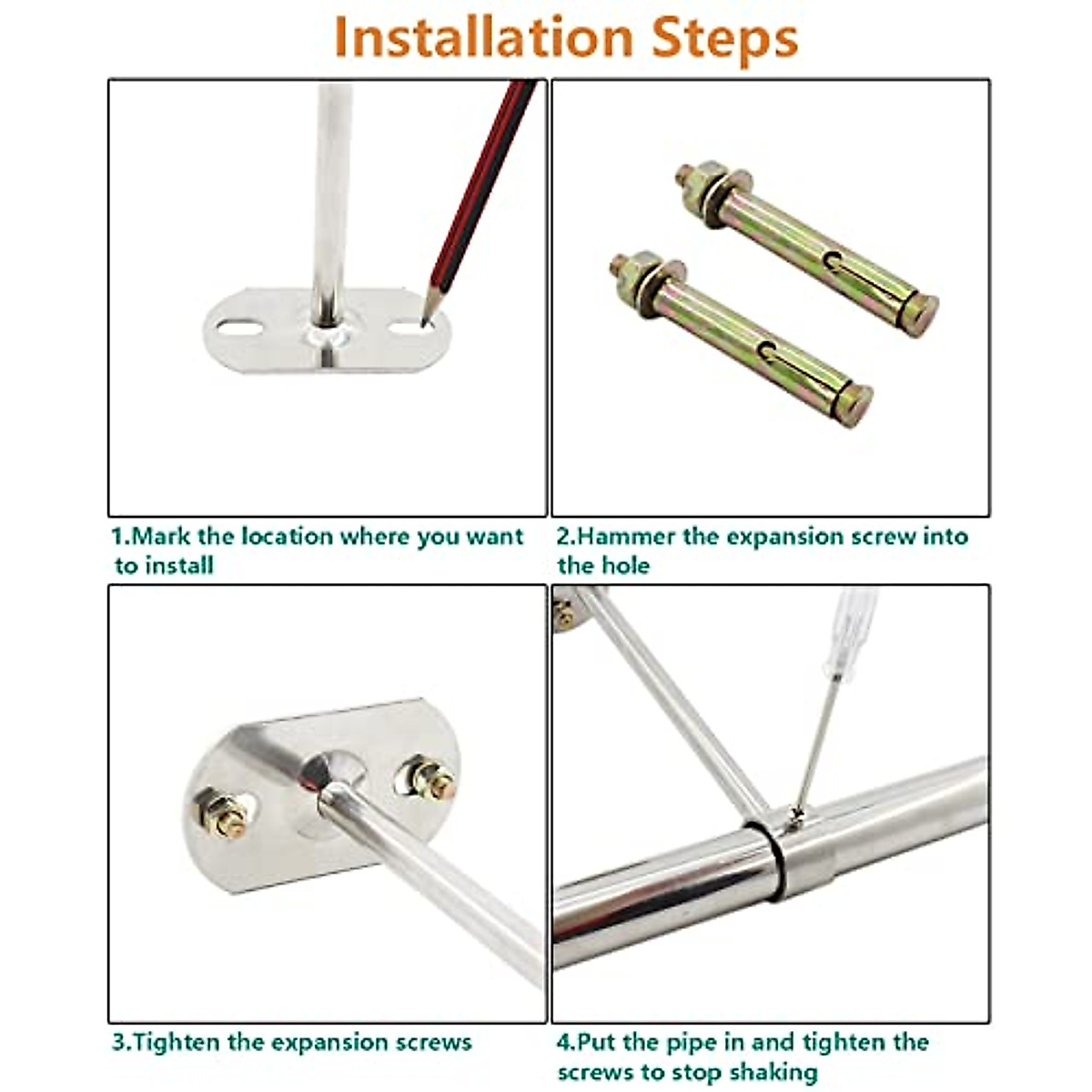 Installation Steps

1.Mark the location where you want to install

2.Hammer the expansion screw into the hole

3.Tighten the expansion screws

4.Put the pipe in and tighten the screws to stop shaking