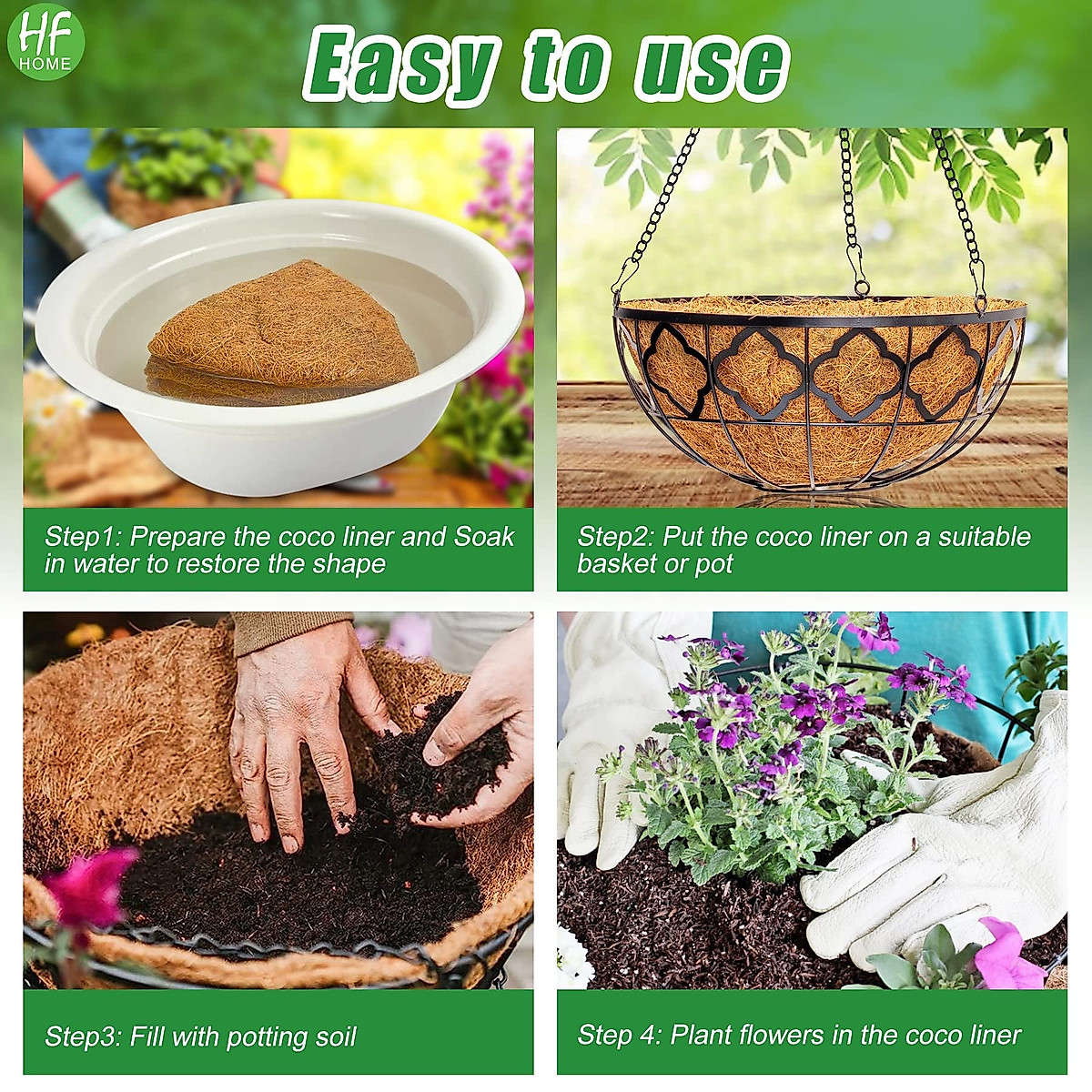 HF HOME

Easy to use

Step1: Prepare the coco liner and Soak in water to restore the shape

Step2: Put the coco liner on a suitable basket or pot

Step3: Fill with potting soil

Step 4: Plant flowers in the coco liner