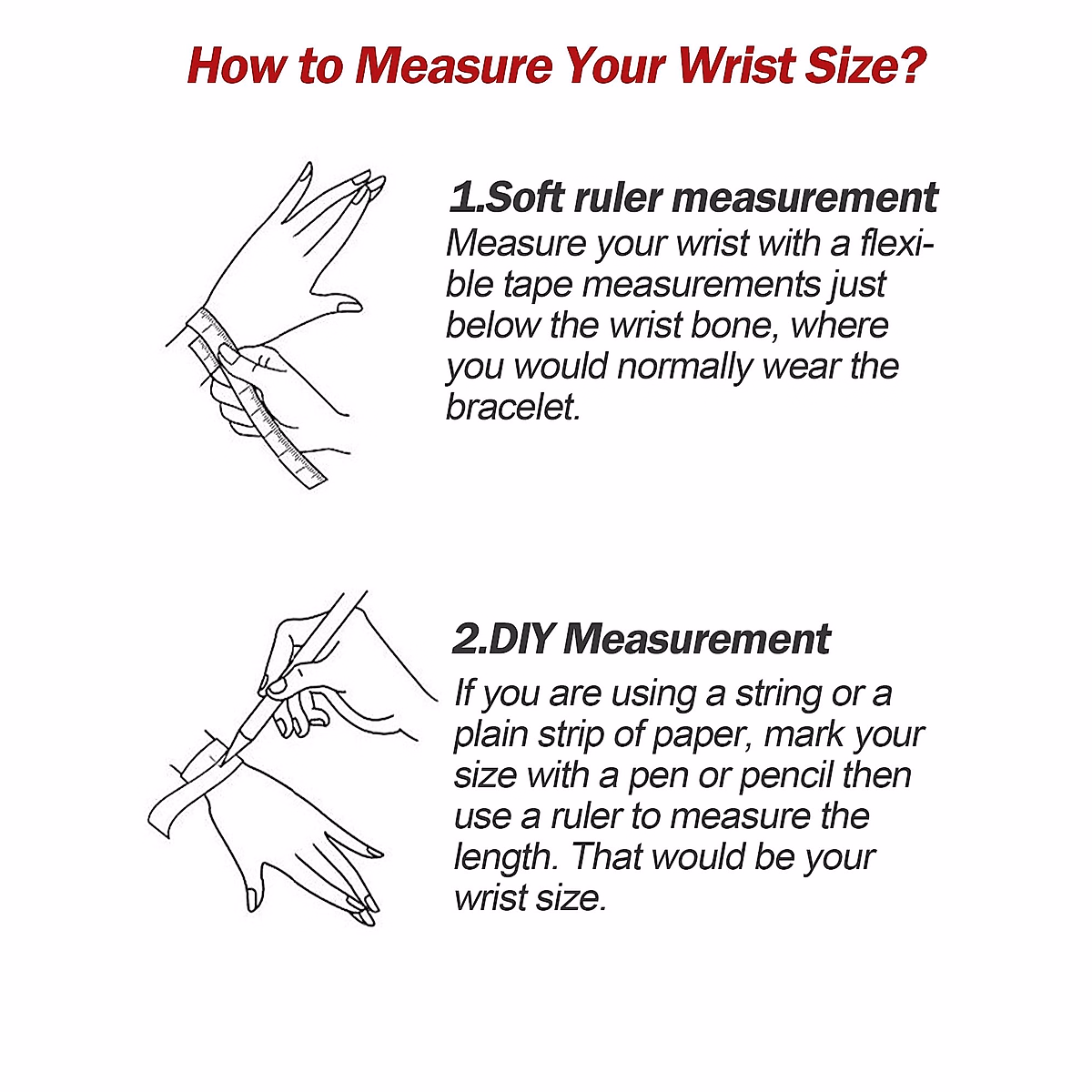 How to Measure Your Wrist Size?

1.Soft ruler measurement
Measure your wrist with a flexible tape measurements just below the wrist bone, where you would normally wear the bracelet.

2.DIY Measurement
If you are using a string or a plain strip of paper, mark your size with a pen or pencil then use a ruler to measure the length. That would be your wrist size.