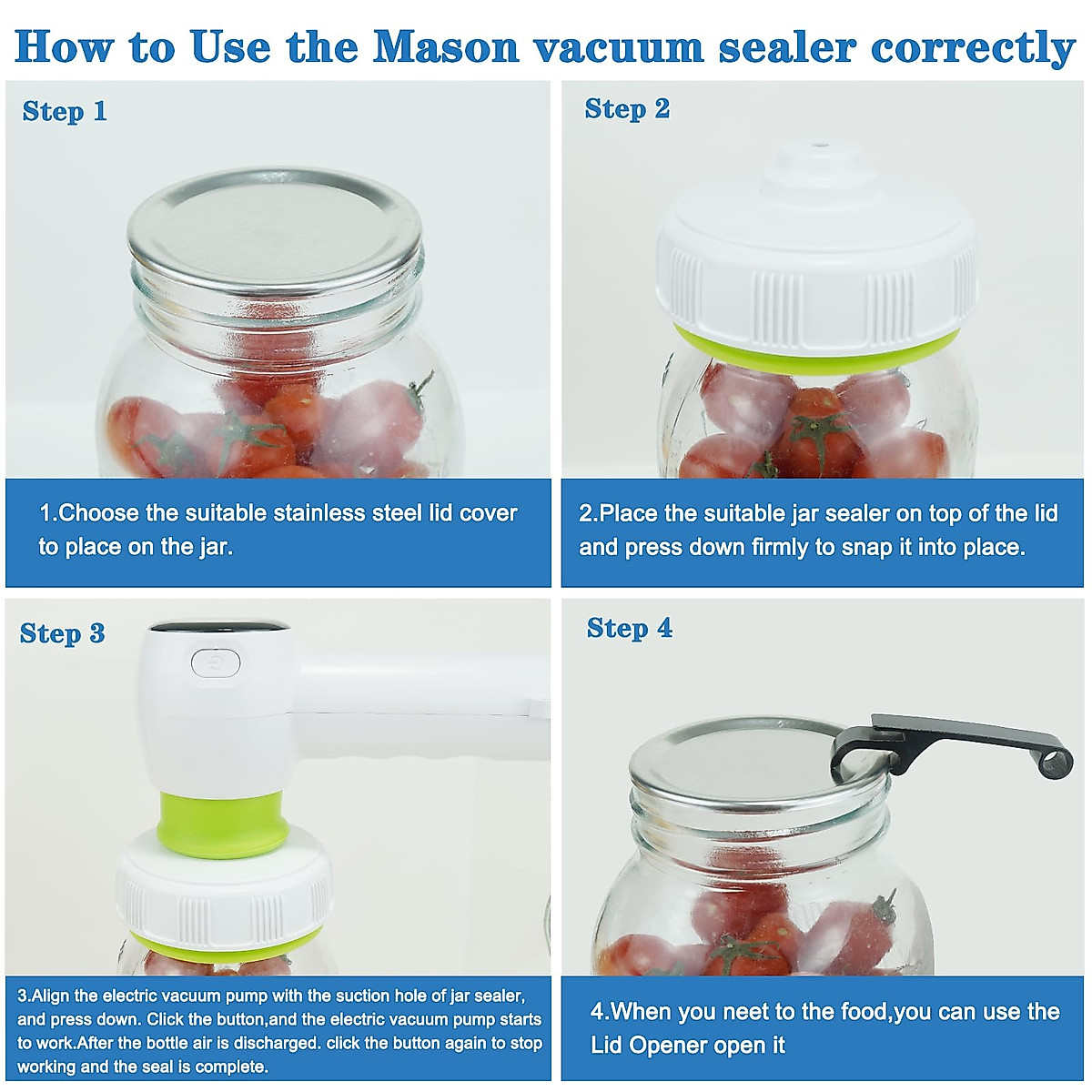 How to Use the Mason vacuum sealer correctly

Step 1

1.Choose the suitable stainless steel lid cover to place on the jar.

Step 2

2.Place the suitable jar sealer on top of the lid and press down firmly to snap it into place.

Step 3

3.Align the electric vacuum pump with the suction hole of jar sealer, and press down. Click the button,and the electric vacuum pump starts to work.After the bottle air is discharged. click the button again to stop working and the seal is complete.

Step 4

4.When you neet to the food,you can use the Lid Opener open it