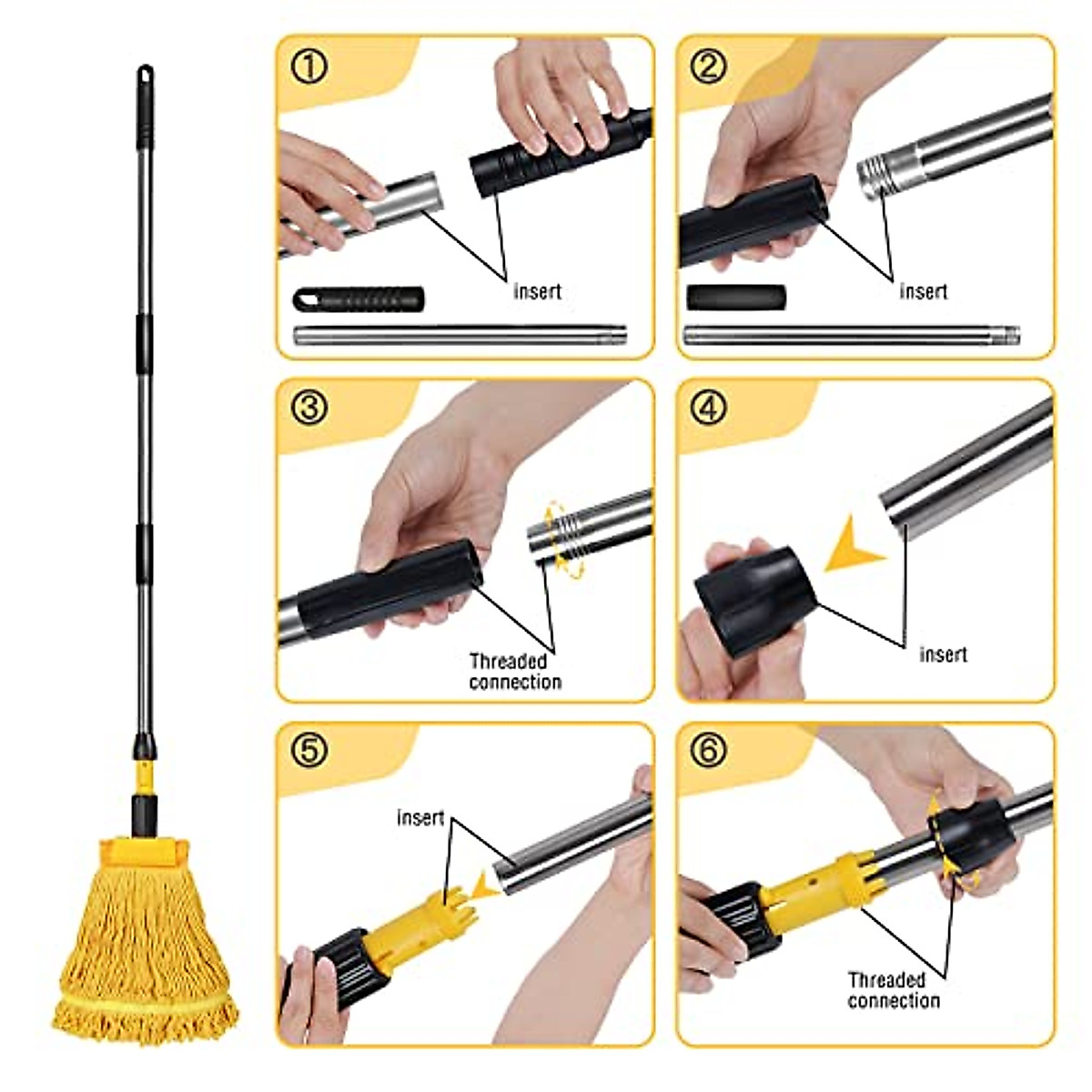 ①
insert

②
insert

③
Threaded connection

④
insert

⑤
insert

⑥
Threaded connection