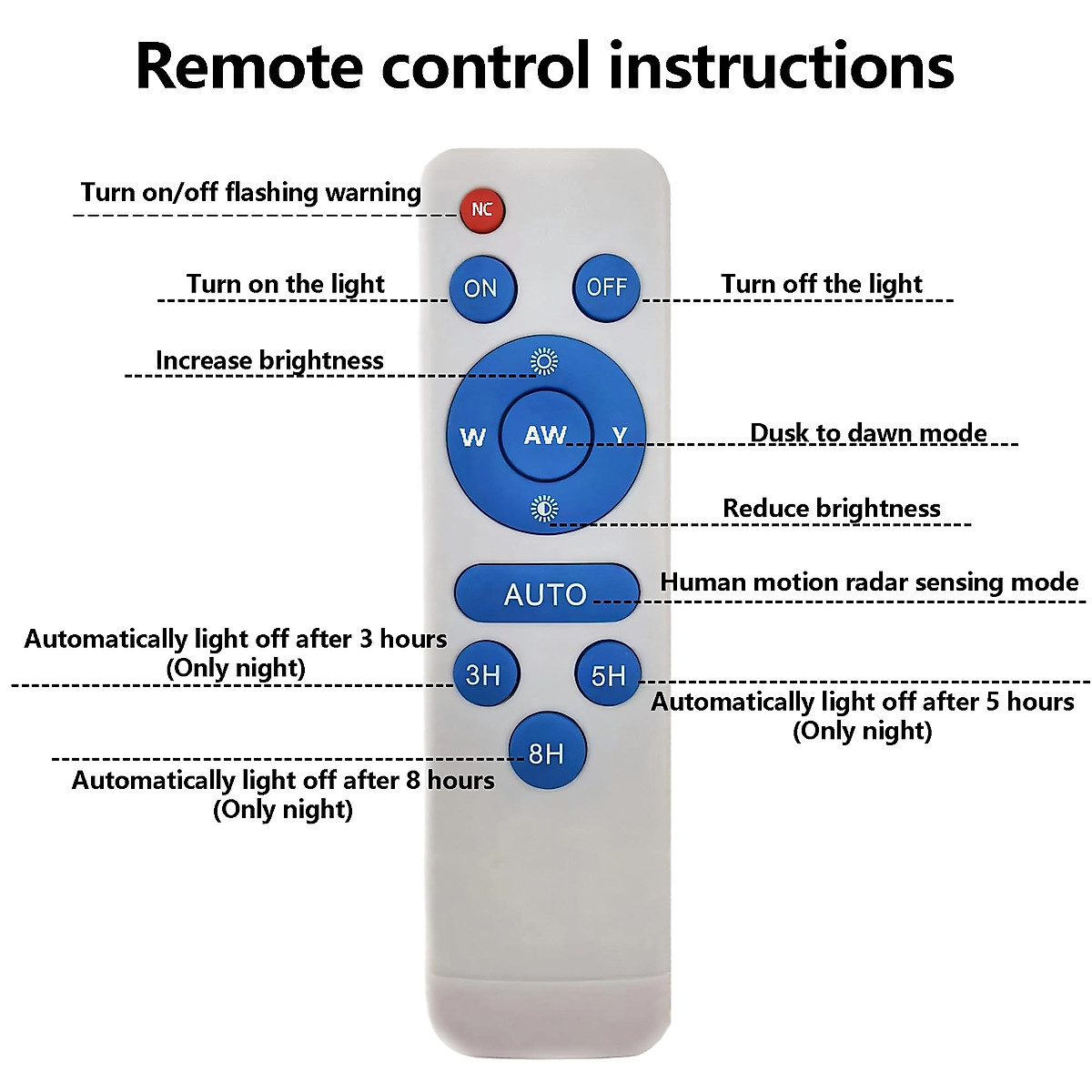 Remote control instructions

Turn on/off flashing warning

NC

Turn on the light

ON

OFF

Turn off the light

Increase brightness

W

AW

Y

Dusk to dawn mode

Reduce brightness

AUTO

Human motion radar sensing mode

Automatically light off after 3 hours (Only night)

3H

5H

Automatically light off after 5 hours (Only night)

8H

Automatically light off after 8 hours (Only night)