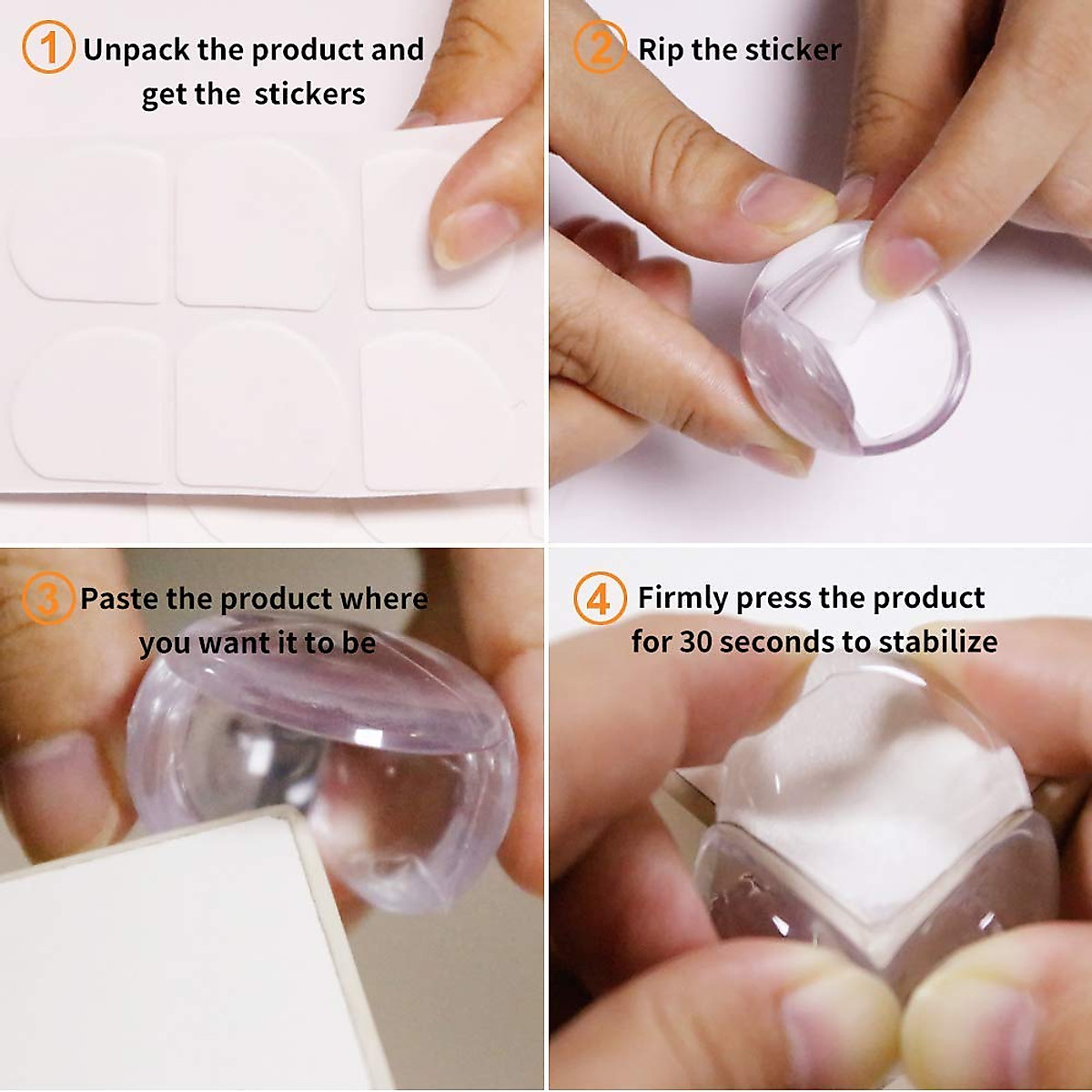 1 Unpack the product and get the stickers

2 Rip the sticker

3 Paste the product where you want it to be

4 Firmly press the product for 30 seconds to stabilize