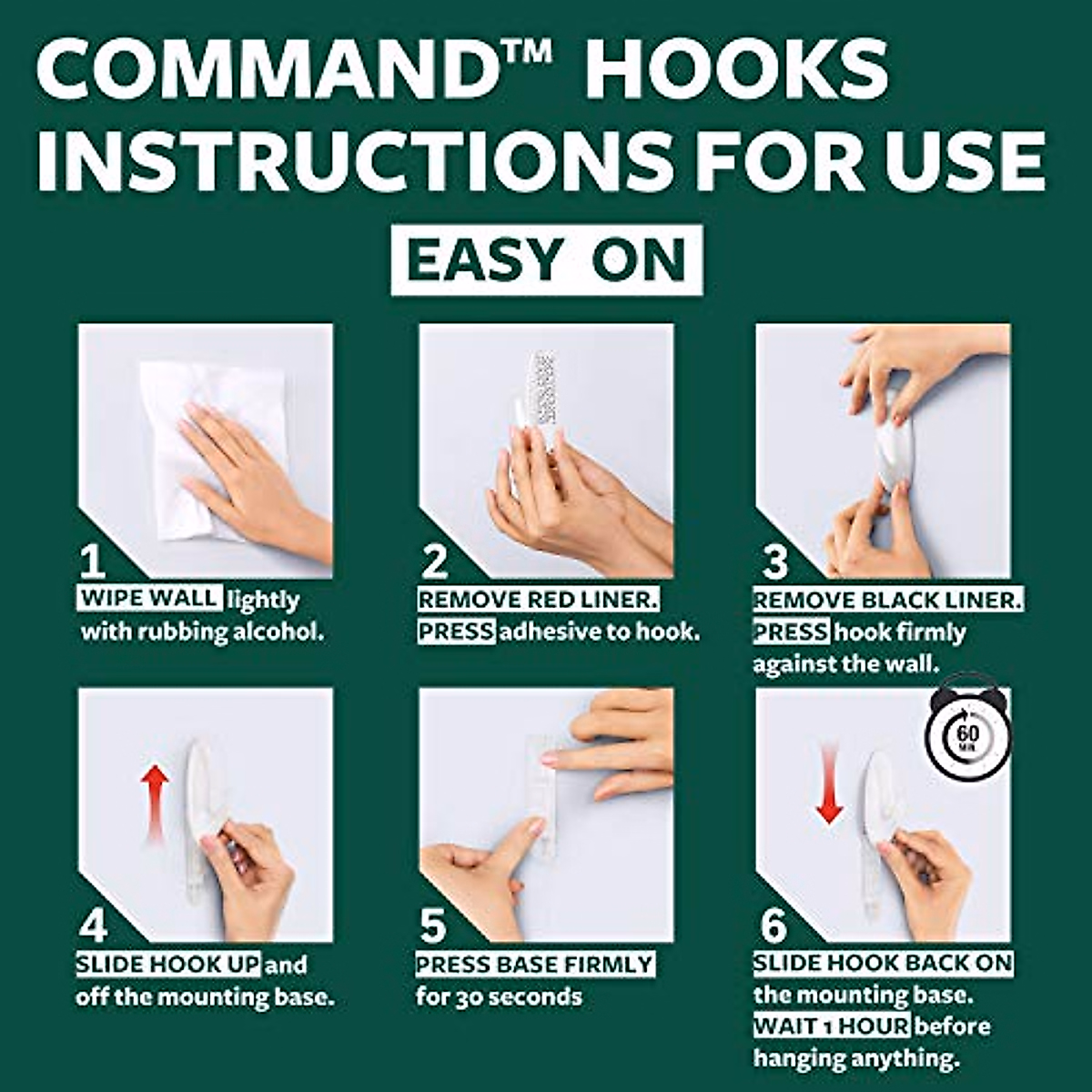 COMMAND™ HOOKS INSTRUCTIONS FOR USE

EASY ON

1
WIPE WALL lightly with rubbing alcohol.

2
REMOVE RED LINER. PRESS adhesive to hook.

3
REMOVE BLACK LINER. PRESS hook firmly against the wall.

4
SLIDE HOOK UP and off the mounting base.

5
PRESS BASE FIRMLY for 30 seconds

60 MIN

6
SLIDE HOOK BACK ON the mounting base. WAIT 1 HOUR before hanging anything.