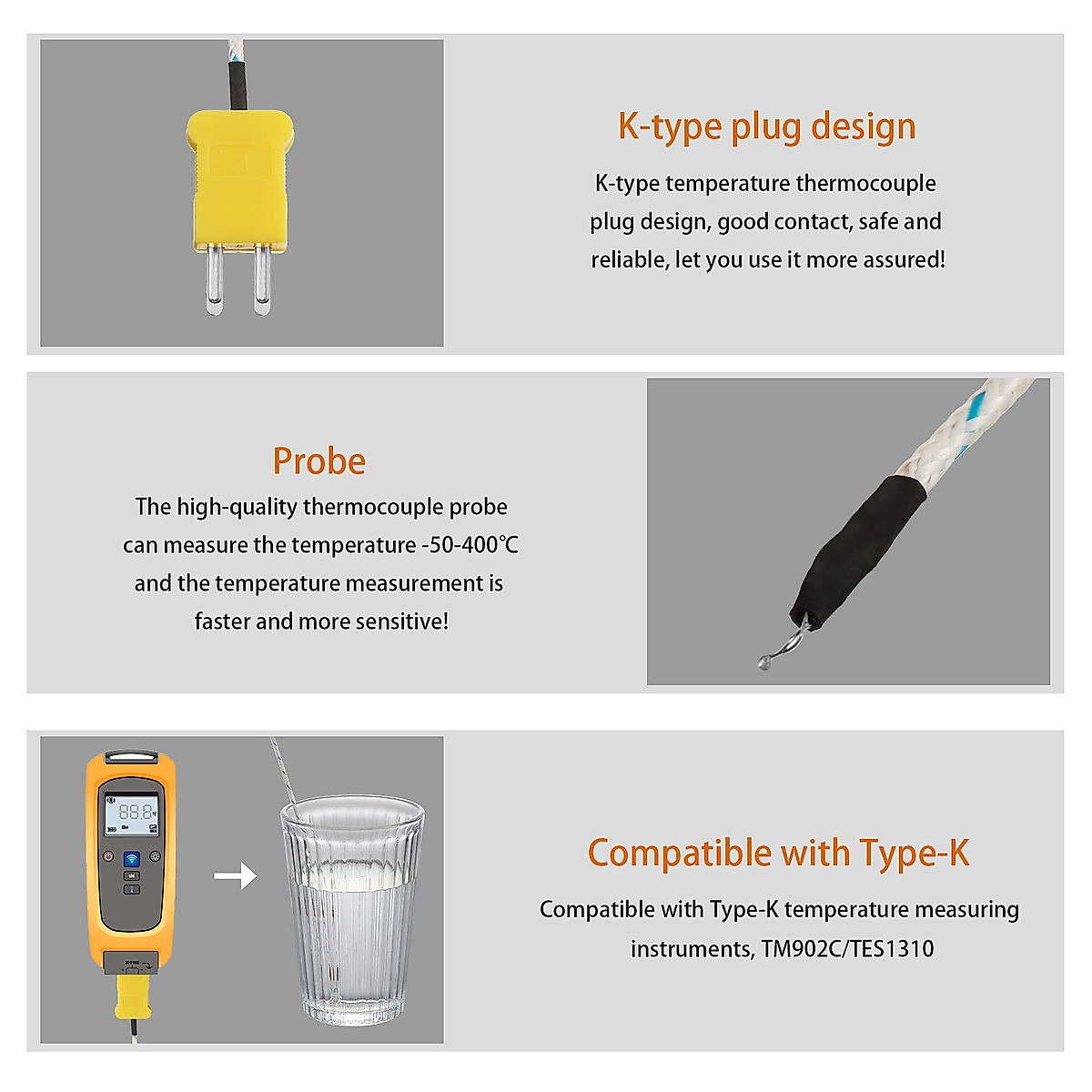 K-type plug design

K-type temperature thermocouple plug design, good contact, safe and reliable, let you use it more assured!

Probe

The high-quality thermocouple probe can measure the temperature -50-400℃ and the temperature measurement is faster and more sensitive!

88.8

Compatible with Type-K

Compatible with Type-K temperature measuring instruments, TM902C/TES1310