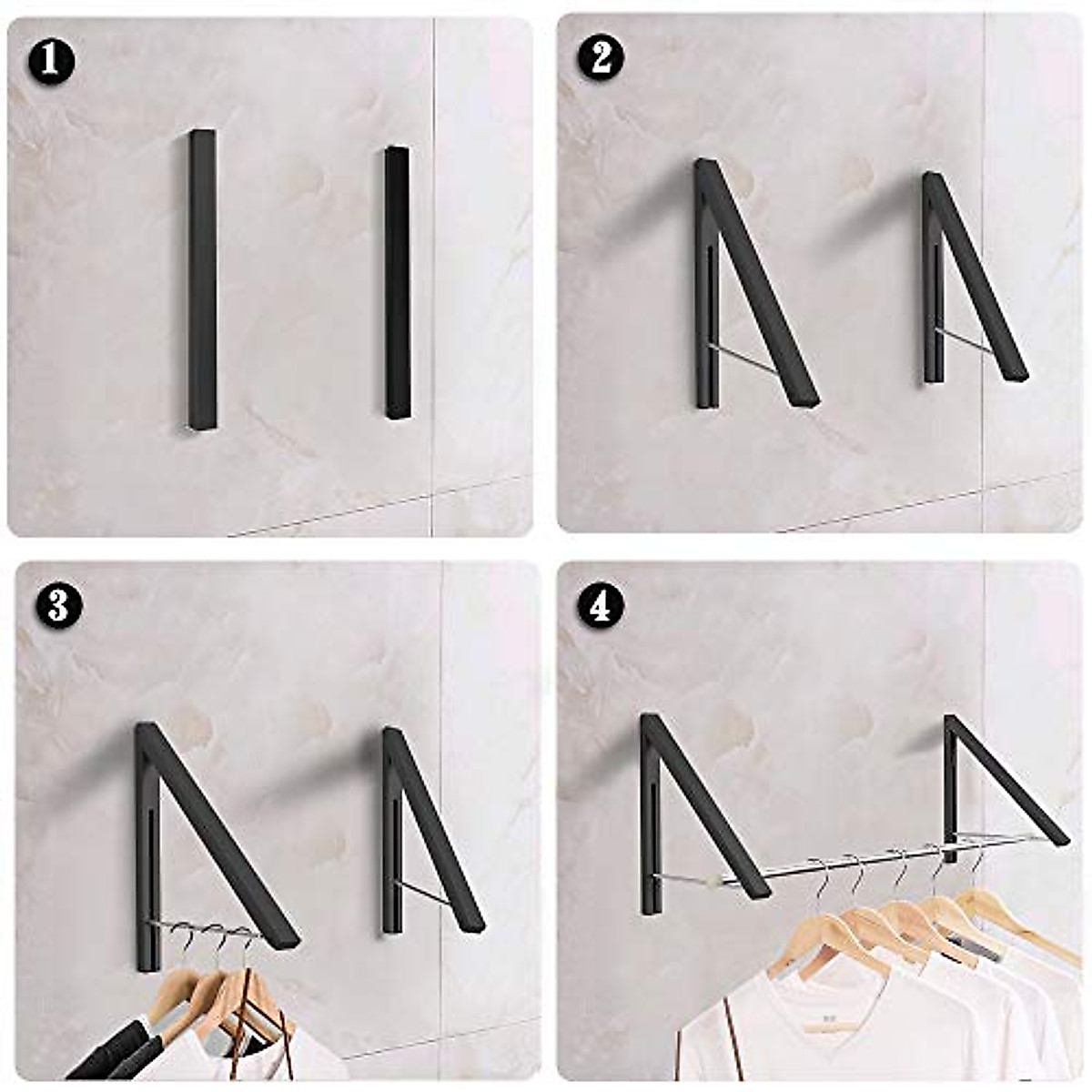 1

2

3

4