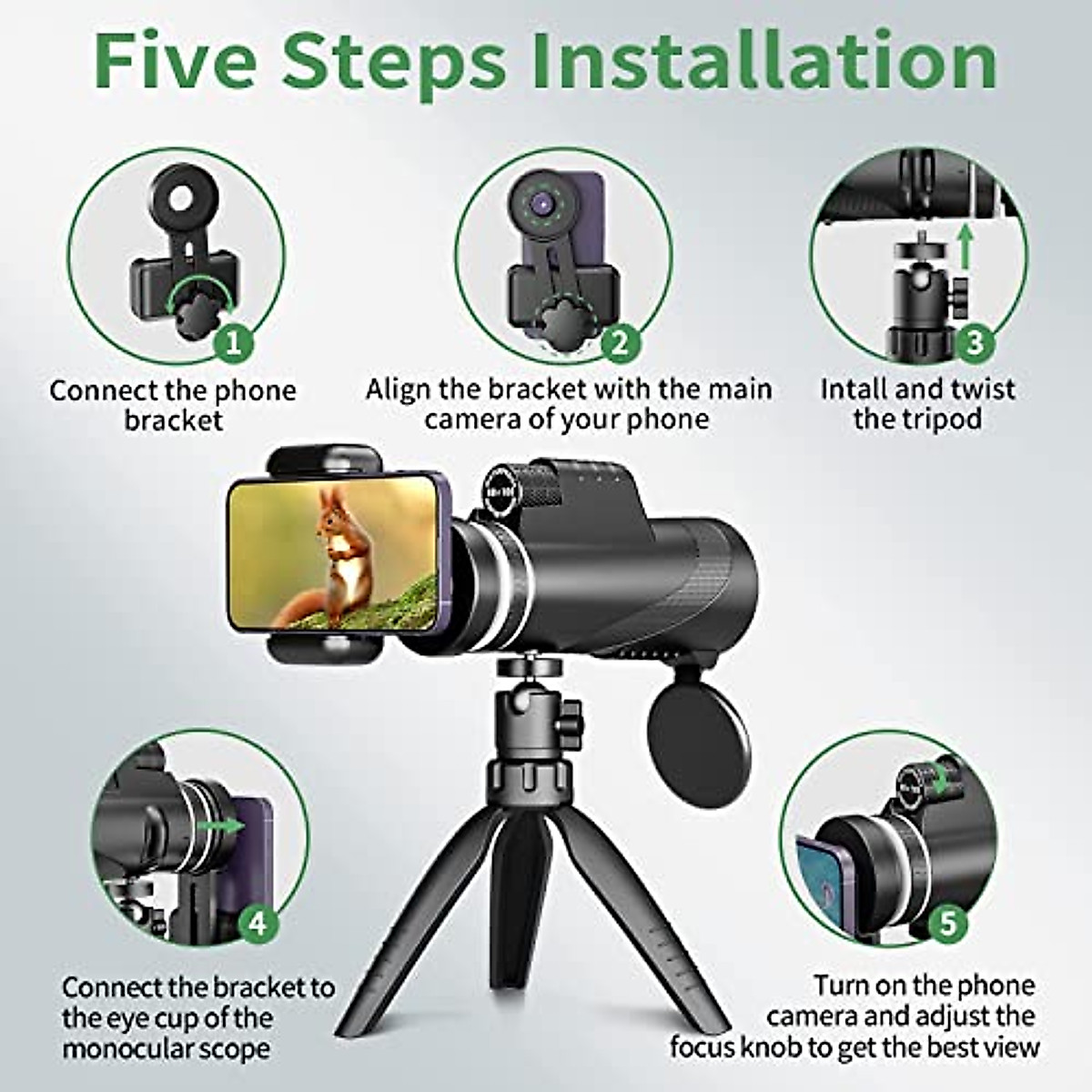 Five Steps Installation

1
Connect the phone bracket

2
Align the bracket with the main camera of your phone

3
Intall and twist the tripod

4
Connect the bracket to the eye cup of the monocular scope

5
Turn on the phone camera and adjust the focus knob to get the best view