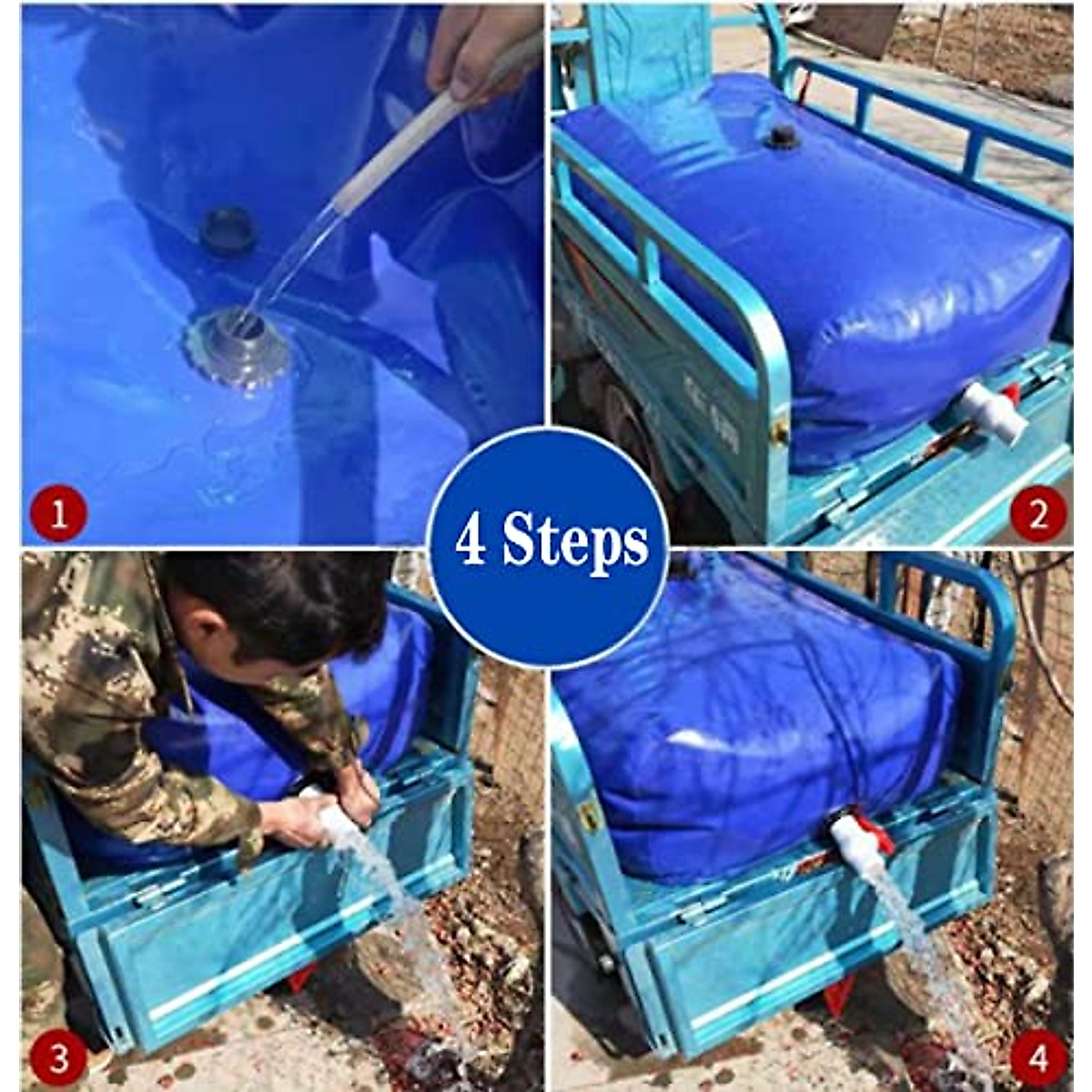 1
2
4 Steps
3
4