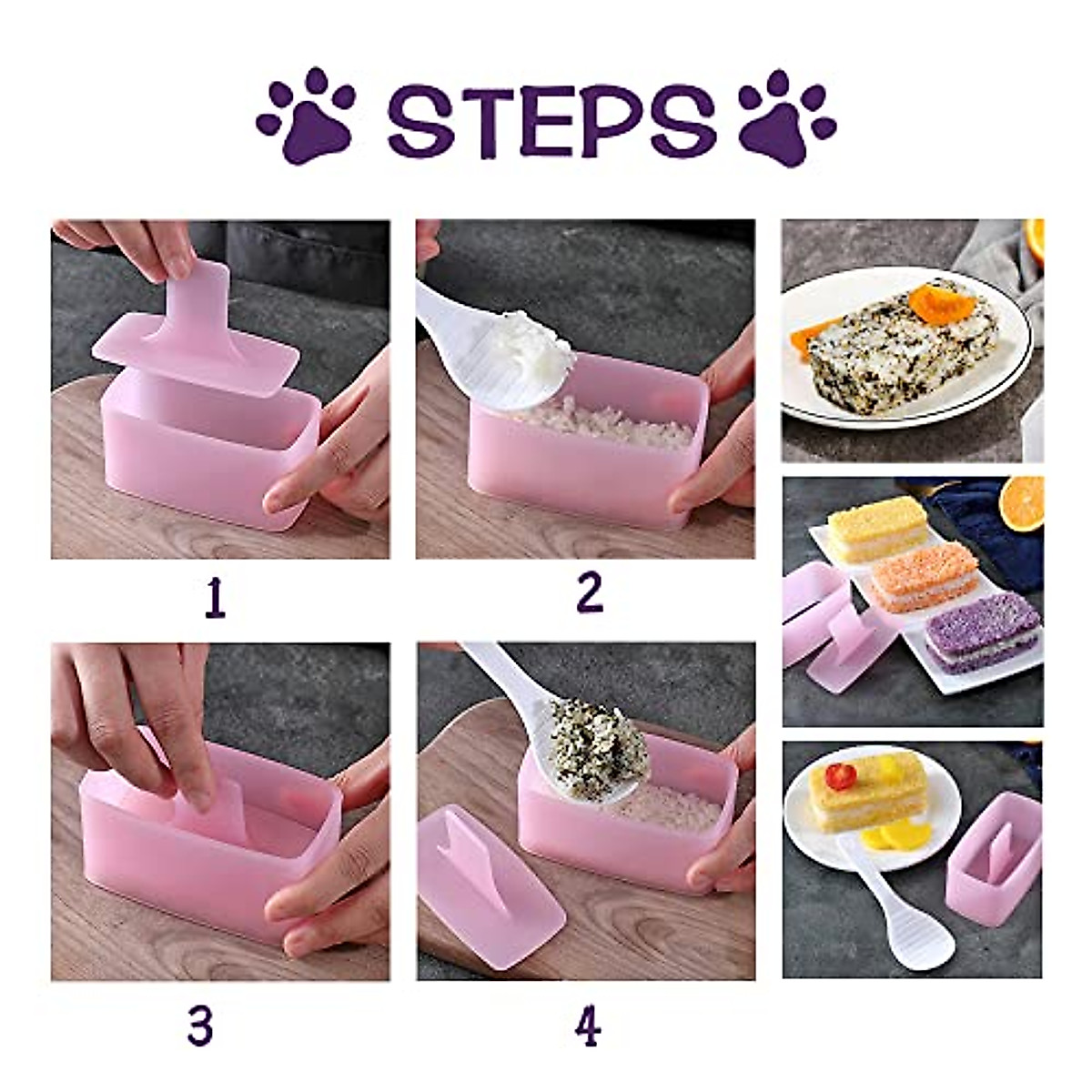 STEPS

1

2

3

4