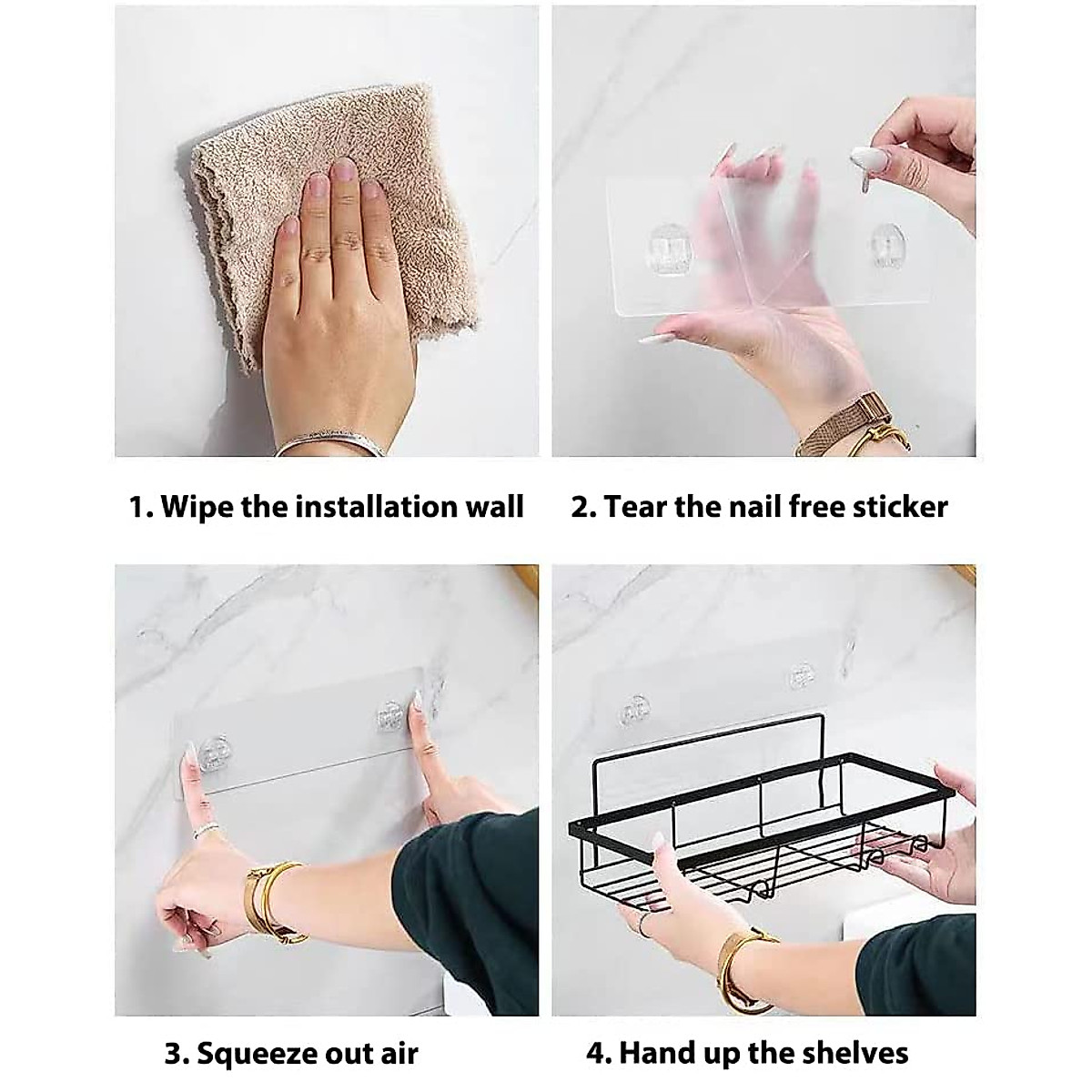 1. Wipe the installation wall

2. Tear the nail free sticker

3. Squeeze out air

4. Hand up the shelves