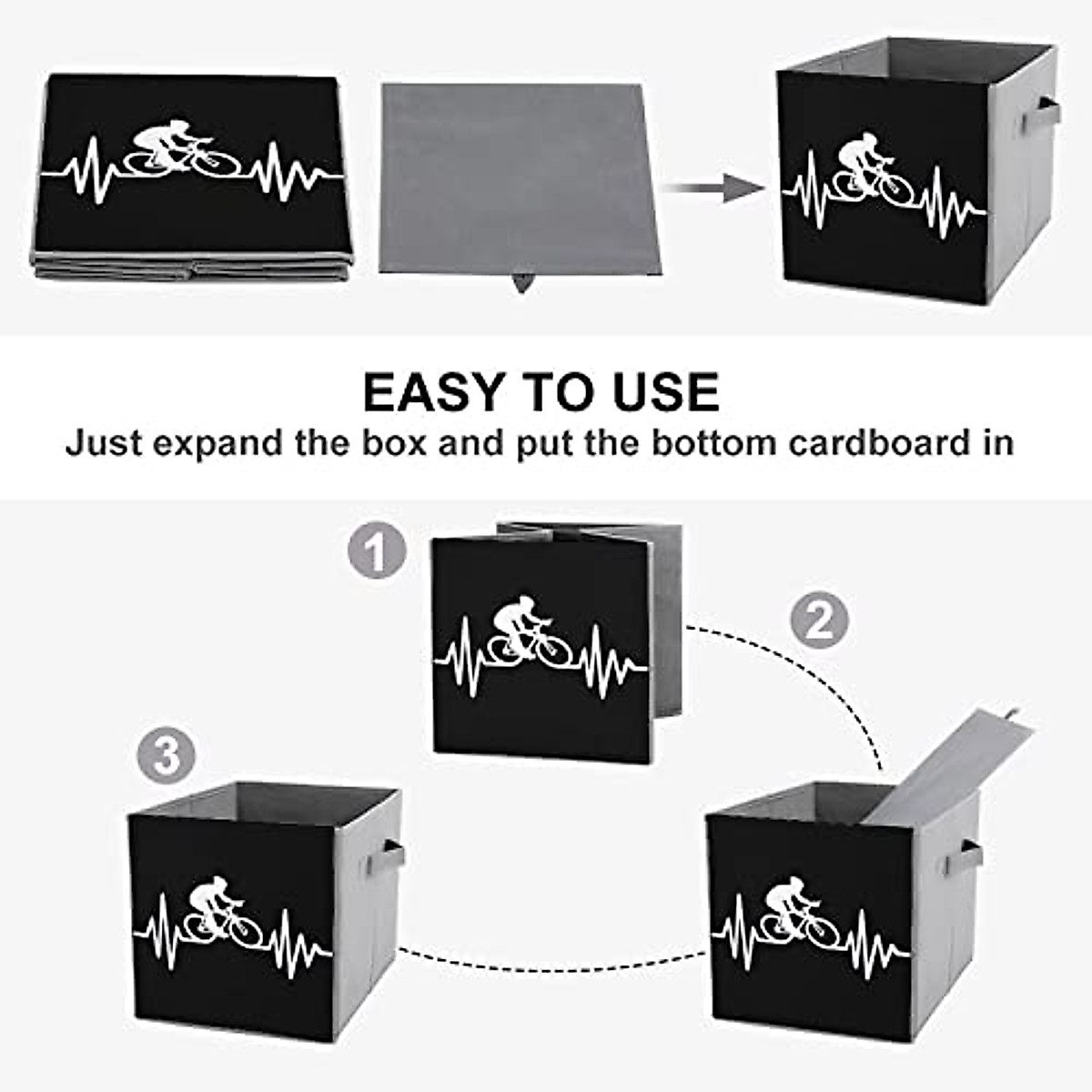 EASY TO USE
Just expand the box and put the bottom cardboard in

1

2

3