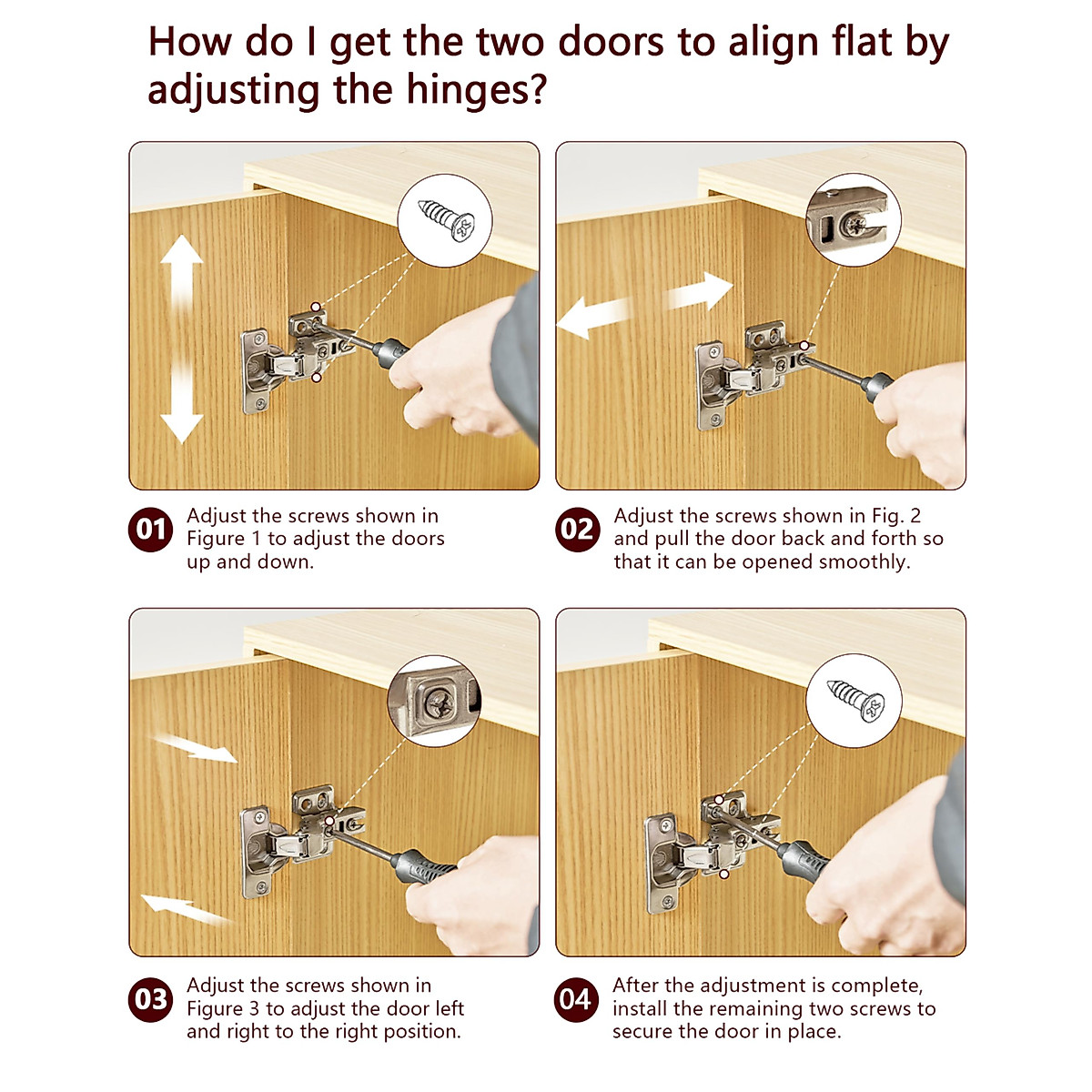 How do I get the two doors to align flat by adjusting the hinges?

01 Adjust the screws shown in Figure 1 to adjust the doors up and down.

02 Adjust the screws shown in Fig. 2 and pull the door back and forth so that it can be opened smoothly.

03 Adjust the screws shown in Figure 3 to adjust the door left and right to the right position.

04 After the adjustment is complete, install the remaining two screws to secure the door in place.