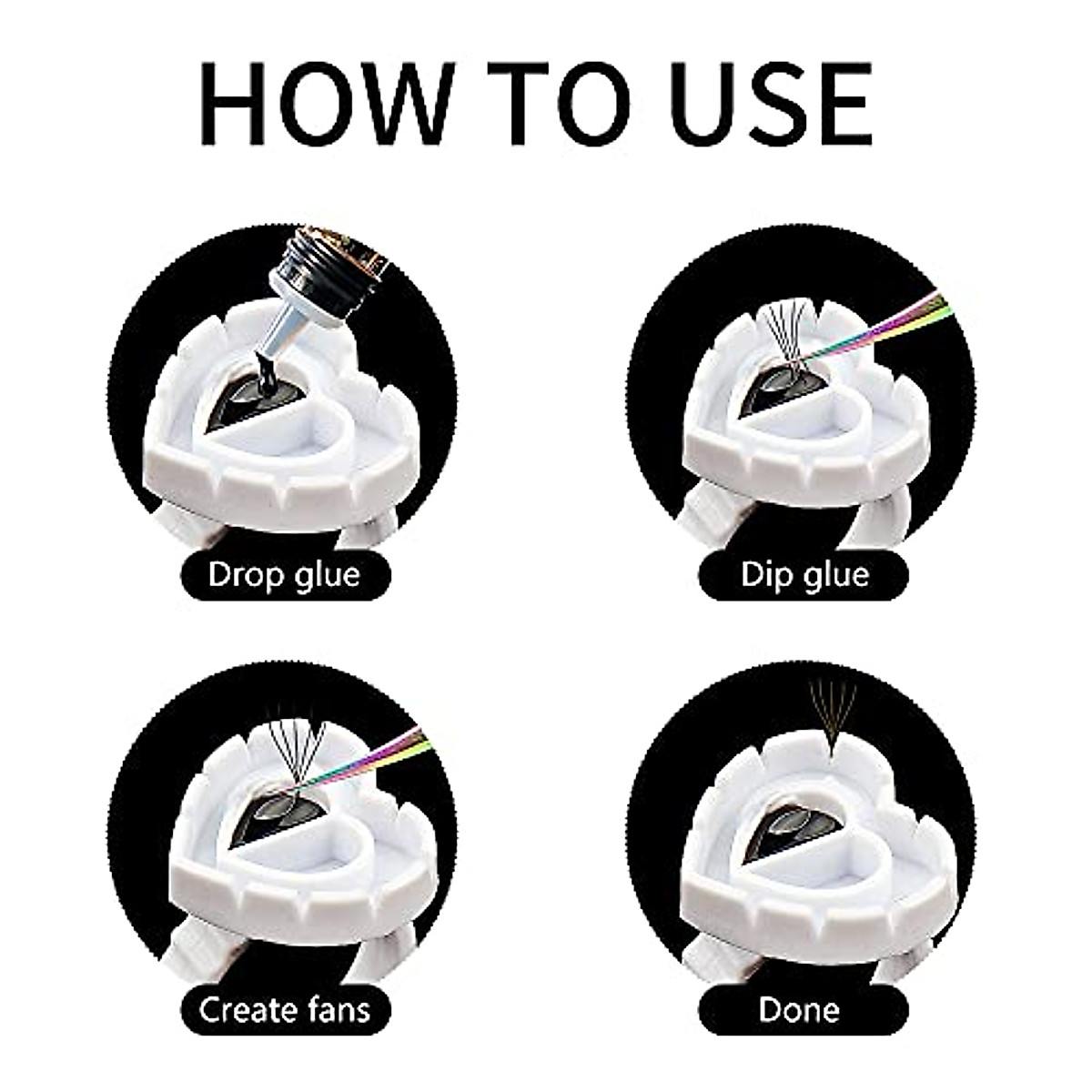 HOW TO USE

Drop glue

Dip glue

Create fans

Done