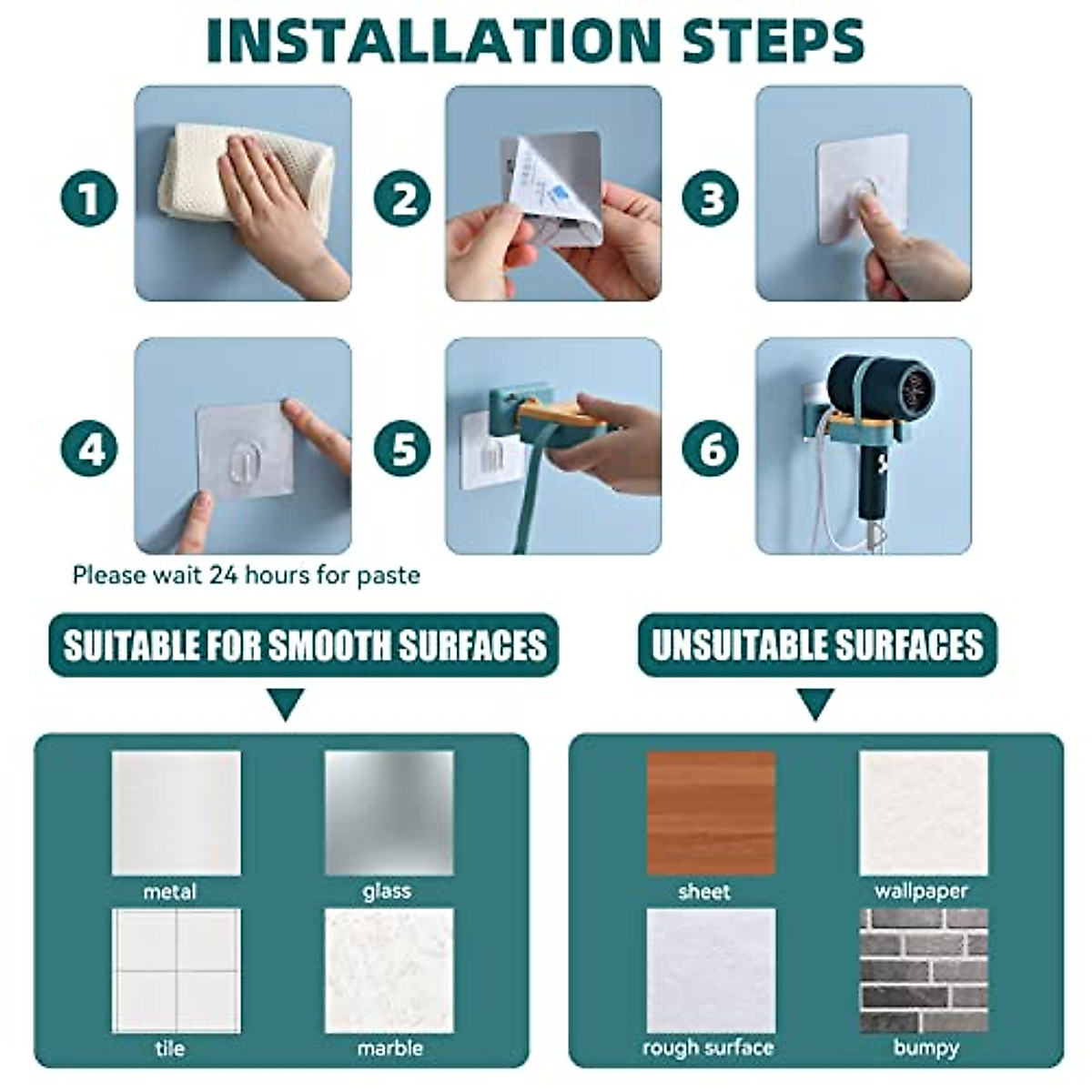 INSTALLATION STEPS

1

2

3

4

5

6

Please wait 24 hours for paste

SUITABLE FOR SMOOTH SURFACES

metal

glass

tile

marble

UNSUITABLE SURFACES

sheet

wallpaper

rough surface

bumpy