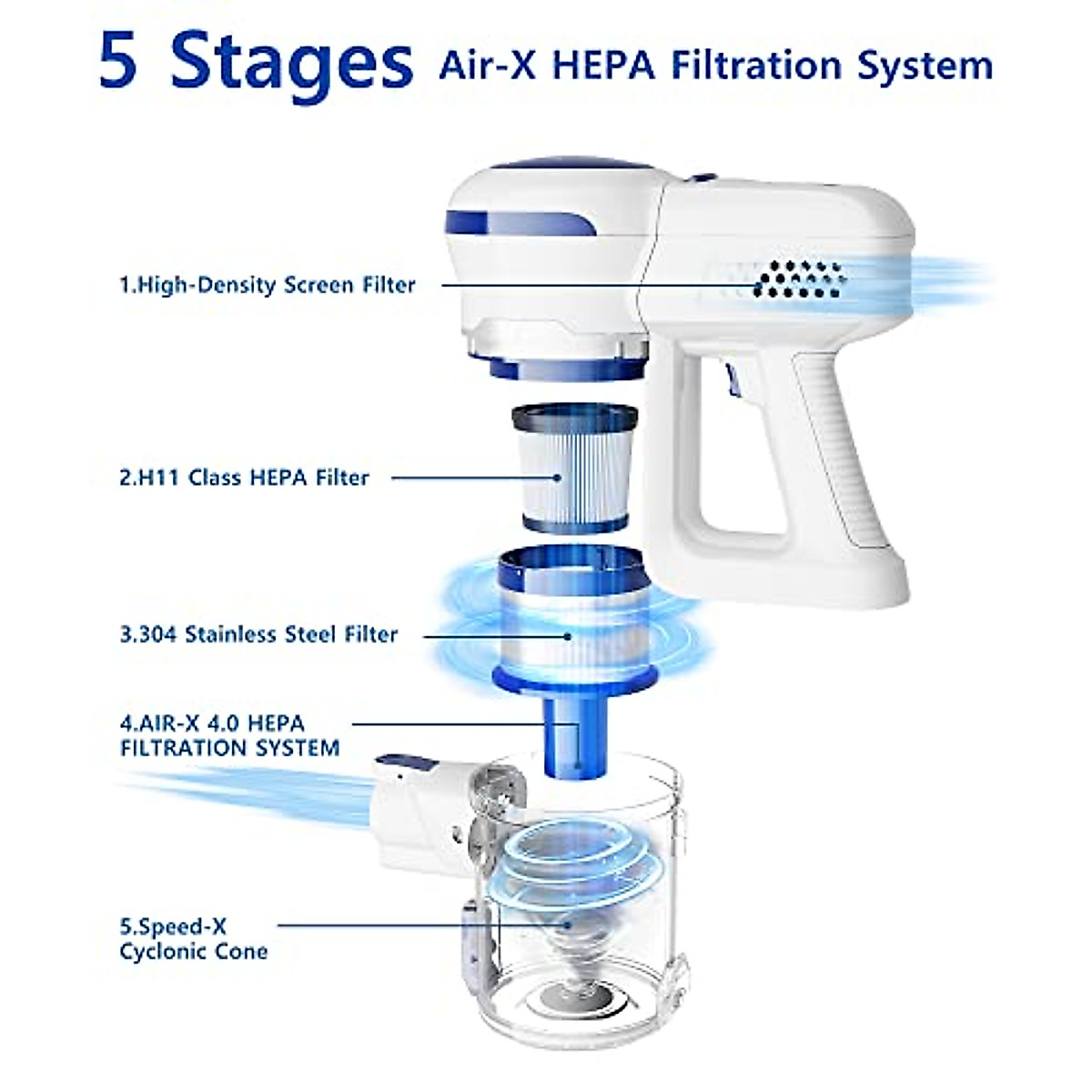 5 Stages Air-X HEPA Filtration System

1.High-Density Screen Filter

2.H11 Class HEPA Filter

3.304 Stainless Steel Filter

4.AIR-X 4.0 HEPA FILTRATION SYSTEM

5.Speed-X Cyclonic Cone