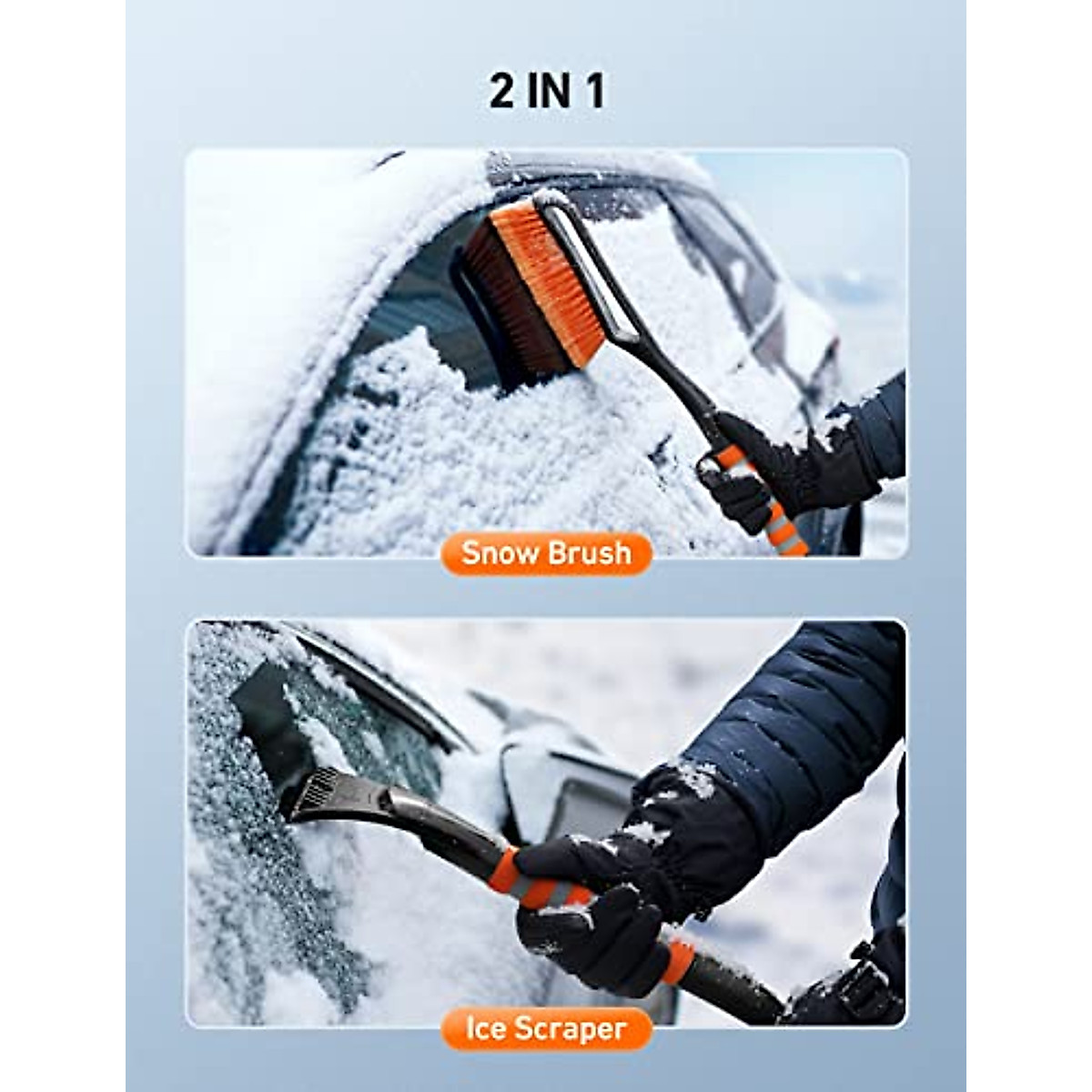 2 IN 1

Snow Brush

Ice Scraper