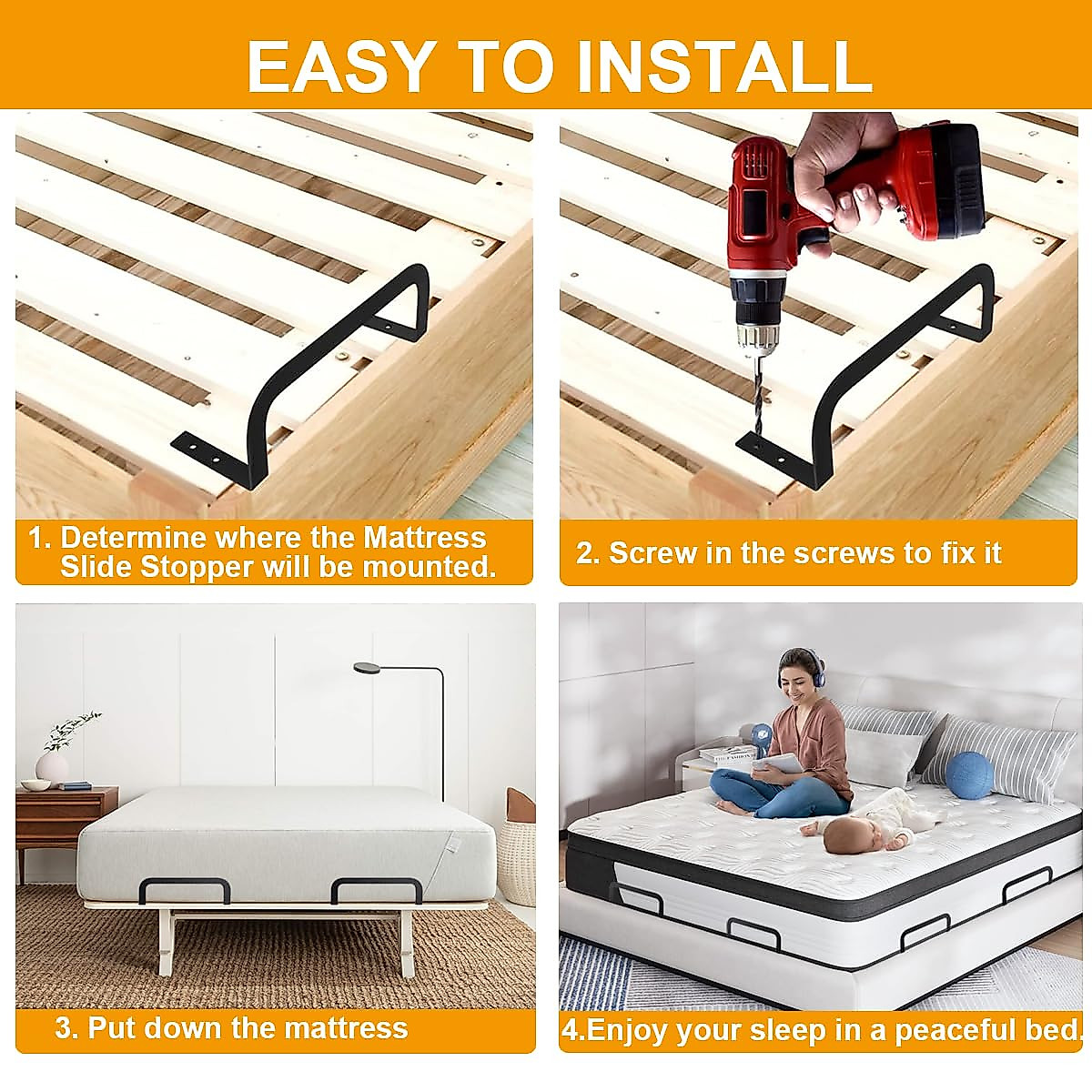 EASY TO INSTALL

1. Determine where the Mattress Slide Stopper will be mounted.

2. Screw in the screws to fix it

3. Put down the mattress

4.Enjoy your sleep in a peaceful bed.