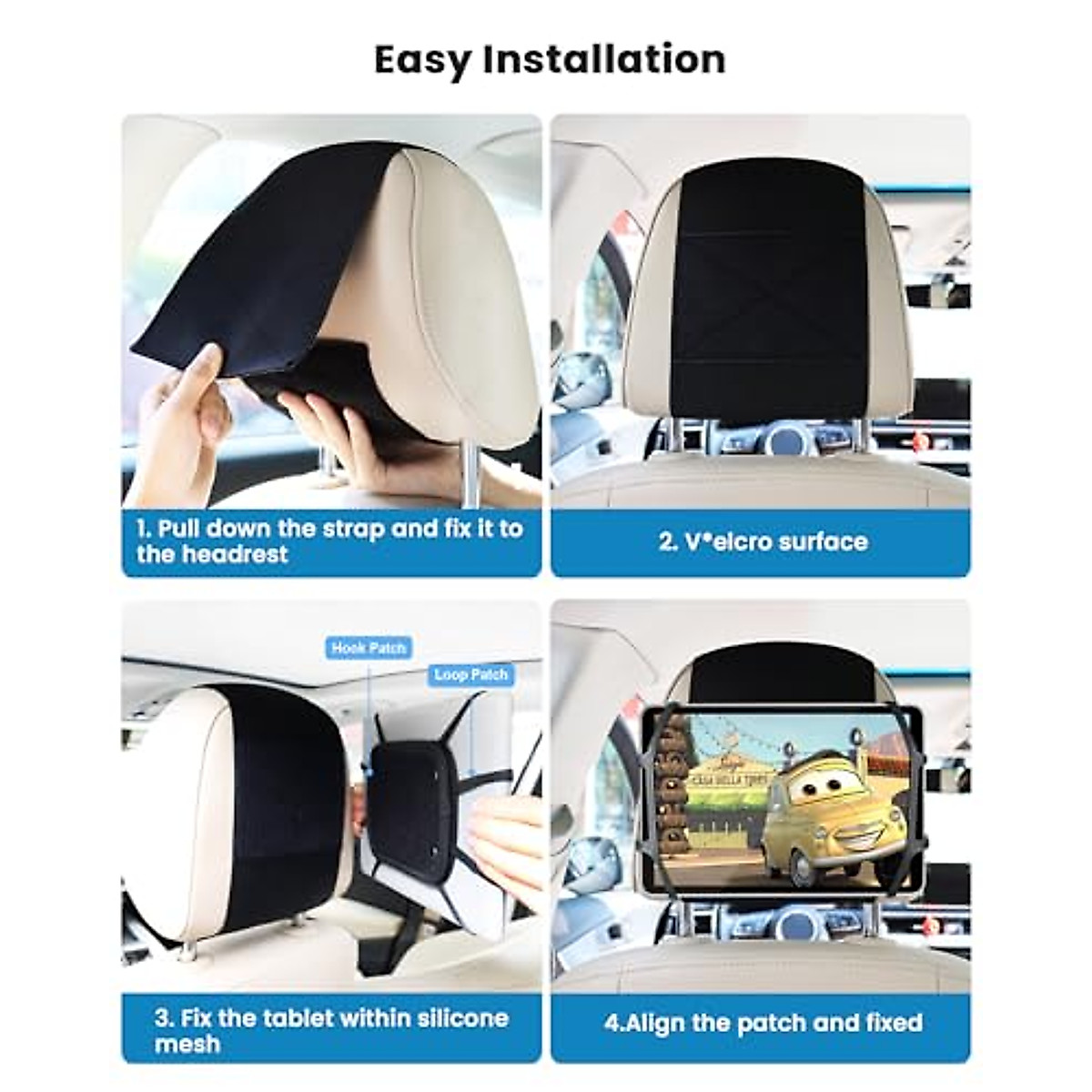 Easy Installation

1. Pull down the strap and fix it to the headrest

2. V*elcro surface

Hook Patch

Loop Patch

3. Fix the tablet within silicone mesh

CASA DELLA TIRES

4.Align the patch and fixed