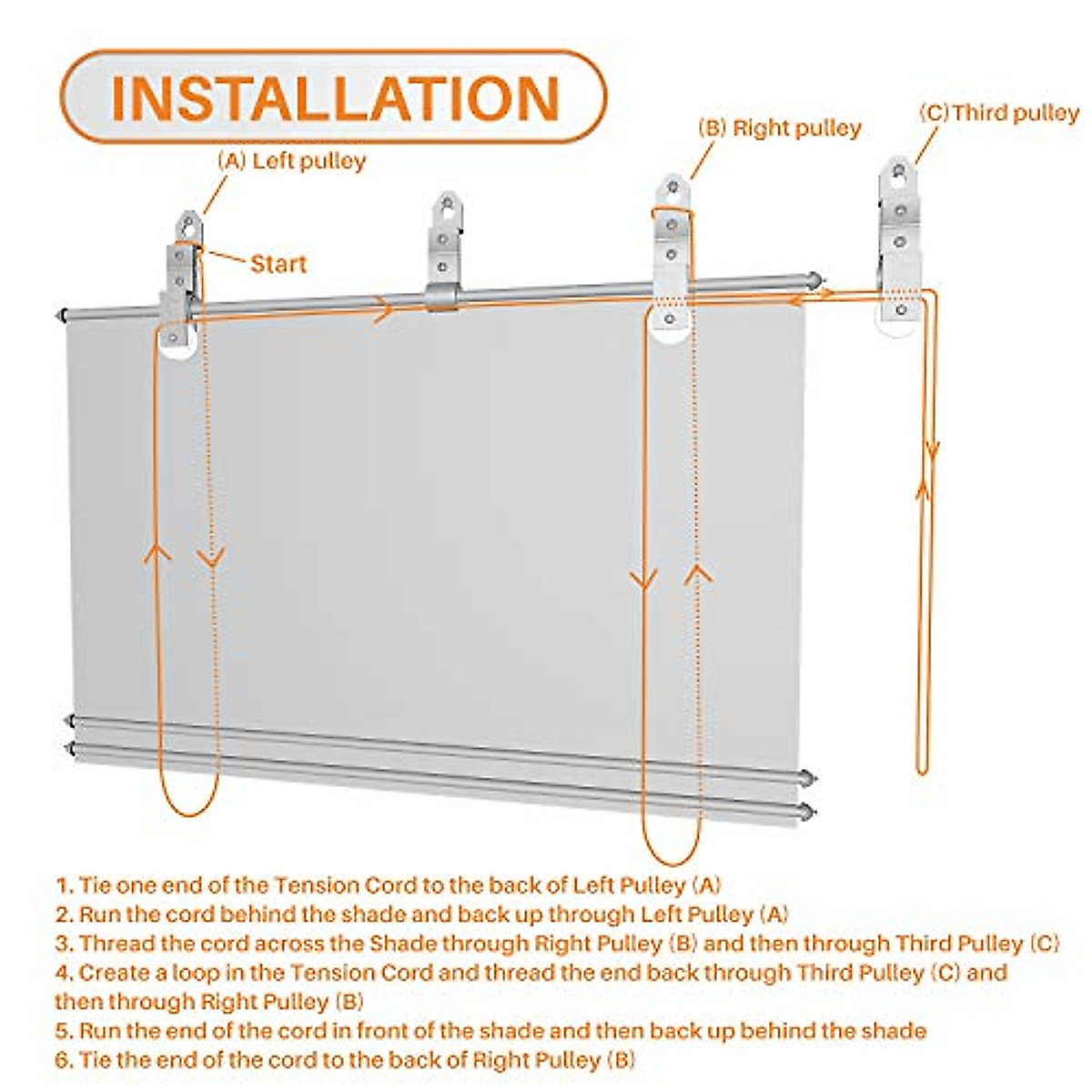 INSTALLATION

(A) Left pulley

(B) Right pulley

(C) Third pulley

Start

1. Tie one end of the Tension Cord to the back of Left Pulley (A)
2. Run the cord behind the shade and back up through Left Pulley (A)
3. Thread the cord across the Shade through Right Pulley (B) and then through Third Pulley (C)
4. Create a loop in the Tension Cord and thread the end back through Third Pulley (C) and then through Right Pulley (B)
5. Run the end of the cord in front of the shade and then back up behind the shade
6. Tie the end of the cord to the back of Right Pulley (B)