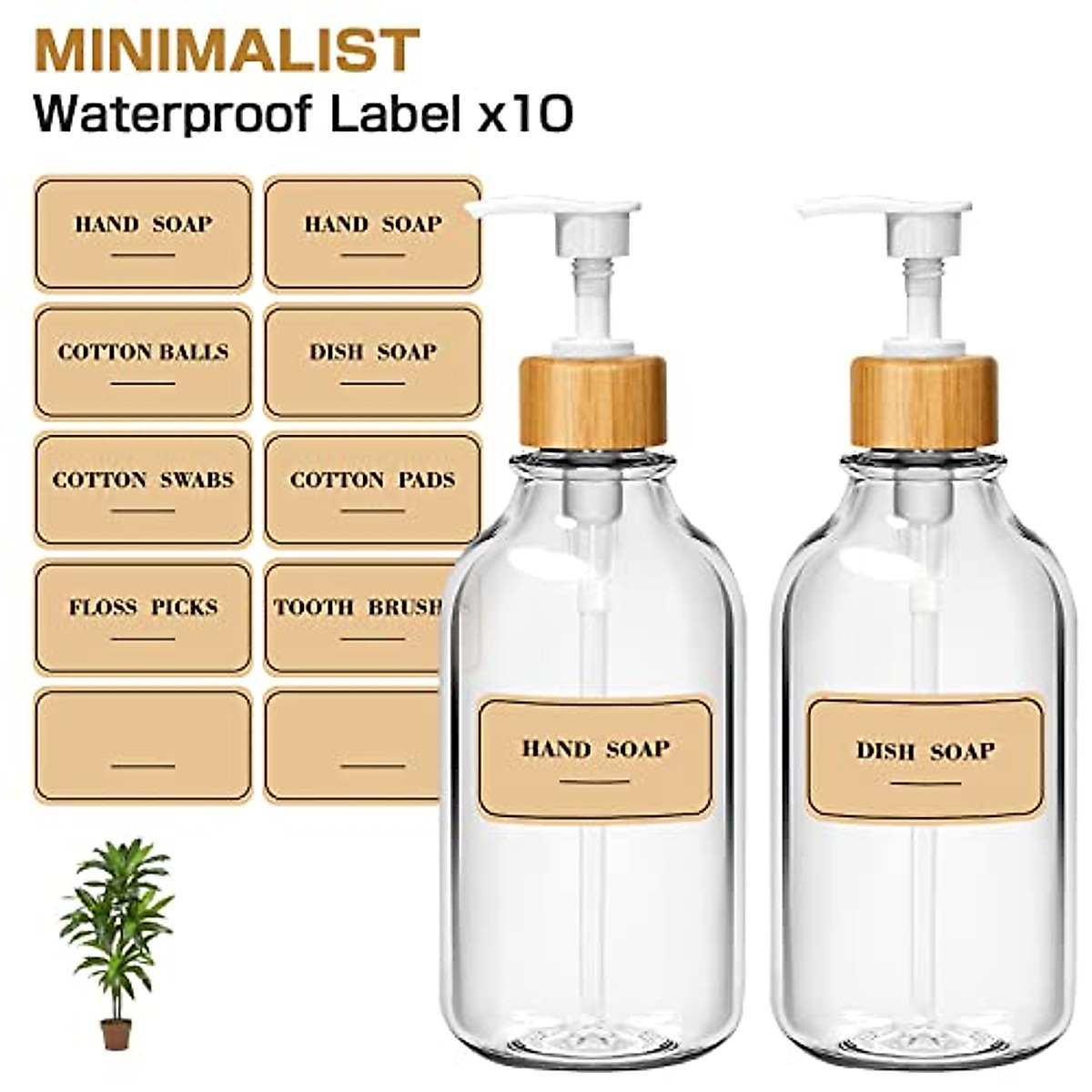 MINIMALIST
Waterproof Label x10

HAND SOAP

HAND SOAP

COTTON BALLS

DISH SOAP

COTTON SWABS

COTTON PADS

FLOSS PICKS

TOOTH BRUSH

HAND SOAP

DISH SOAP