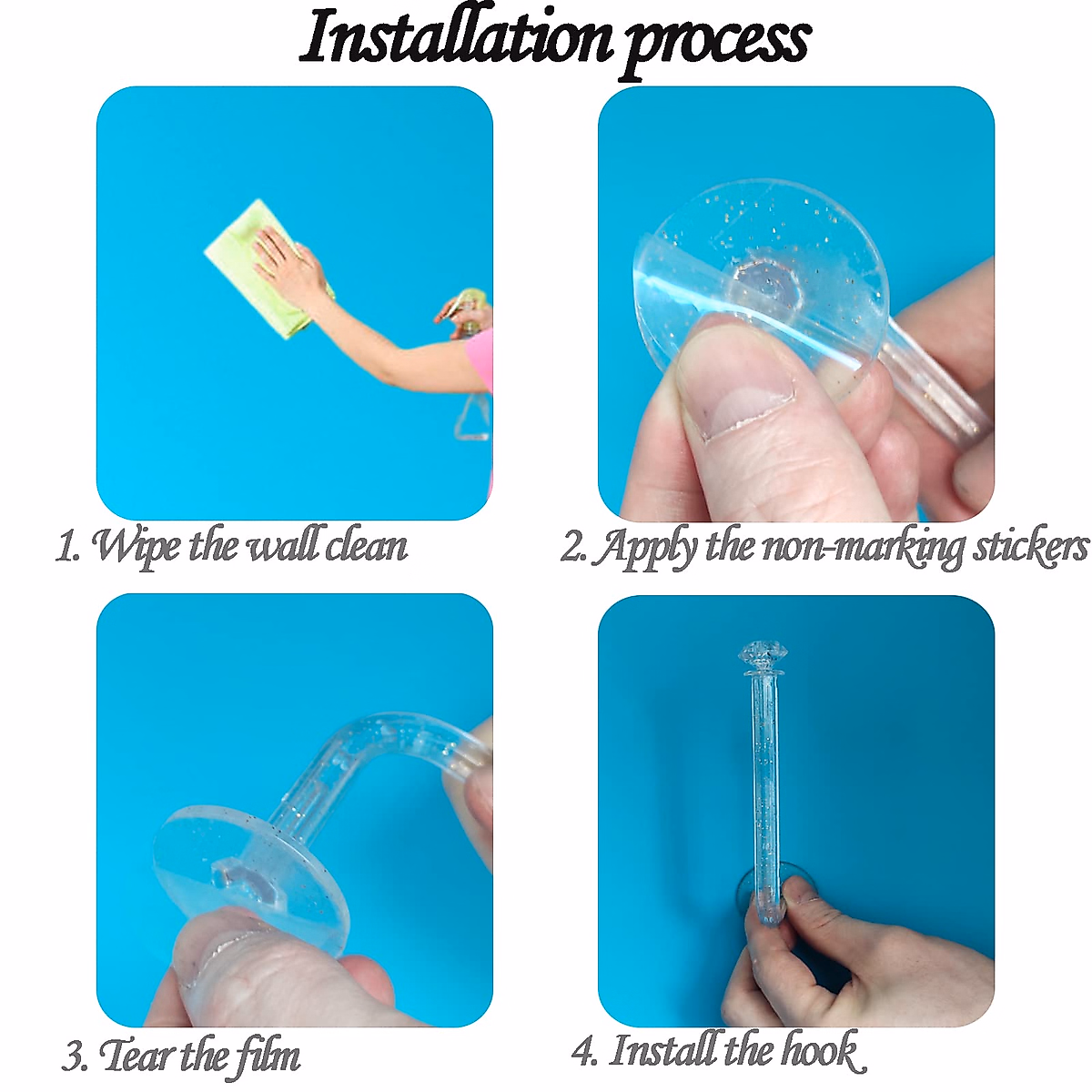 Installation process

1. Wipe the wall clean

2. Apply the non-marking stickers

3. Tear the film

4. Install the hook