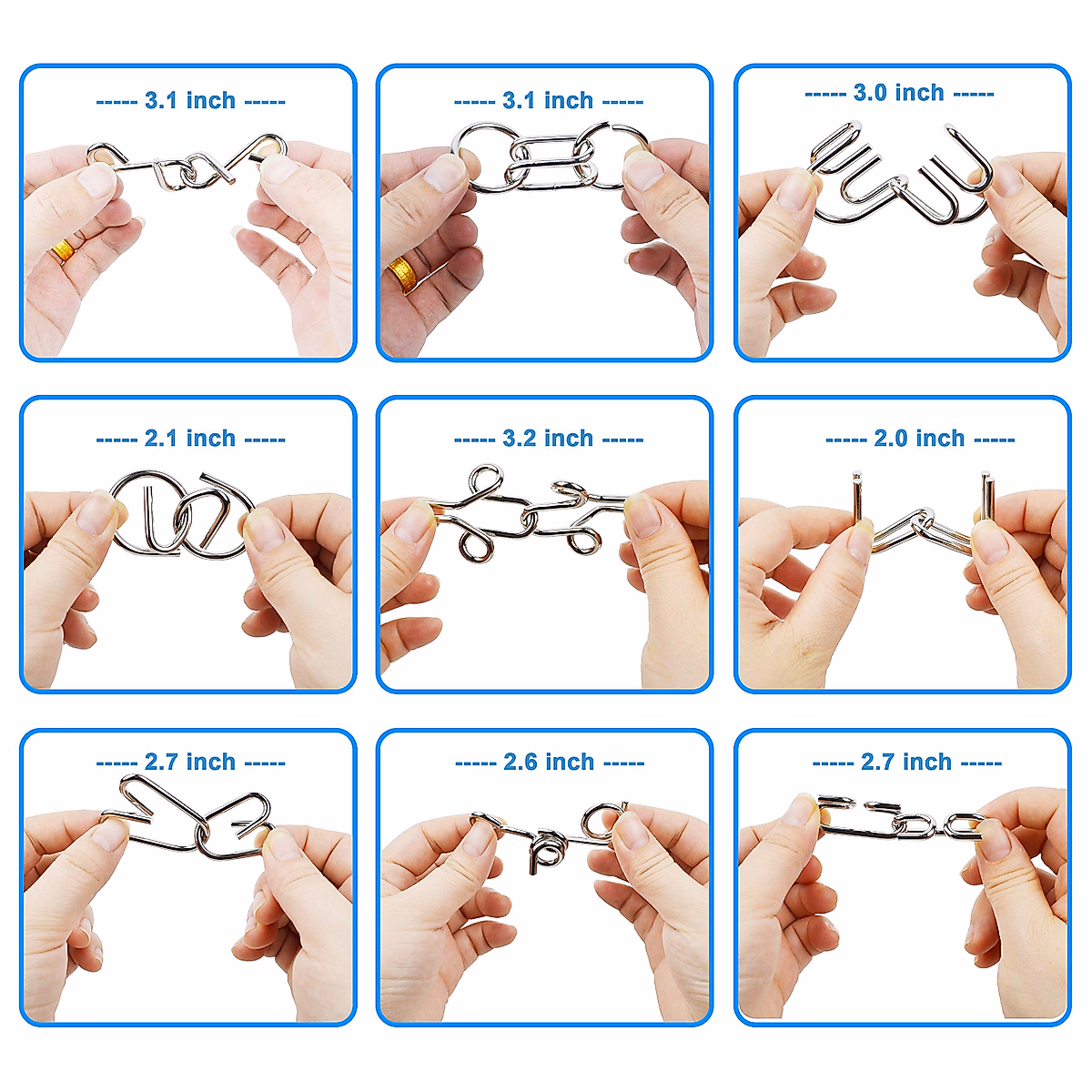 ----- 3.1 inch -----

----- 3.1 inch -----

----- 3.0 inch -----

----- 2.1 inch -----

----- 3.2 inch -----

----- 2.0 inch -----

----- 2.7 inch -----

----- 2.6 inch -----

----- 2.7 inch -----