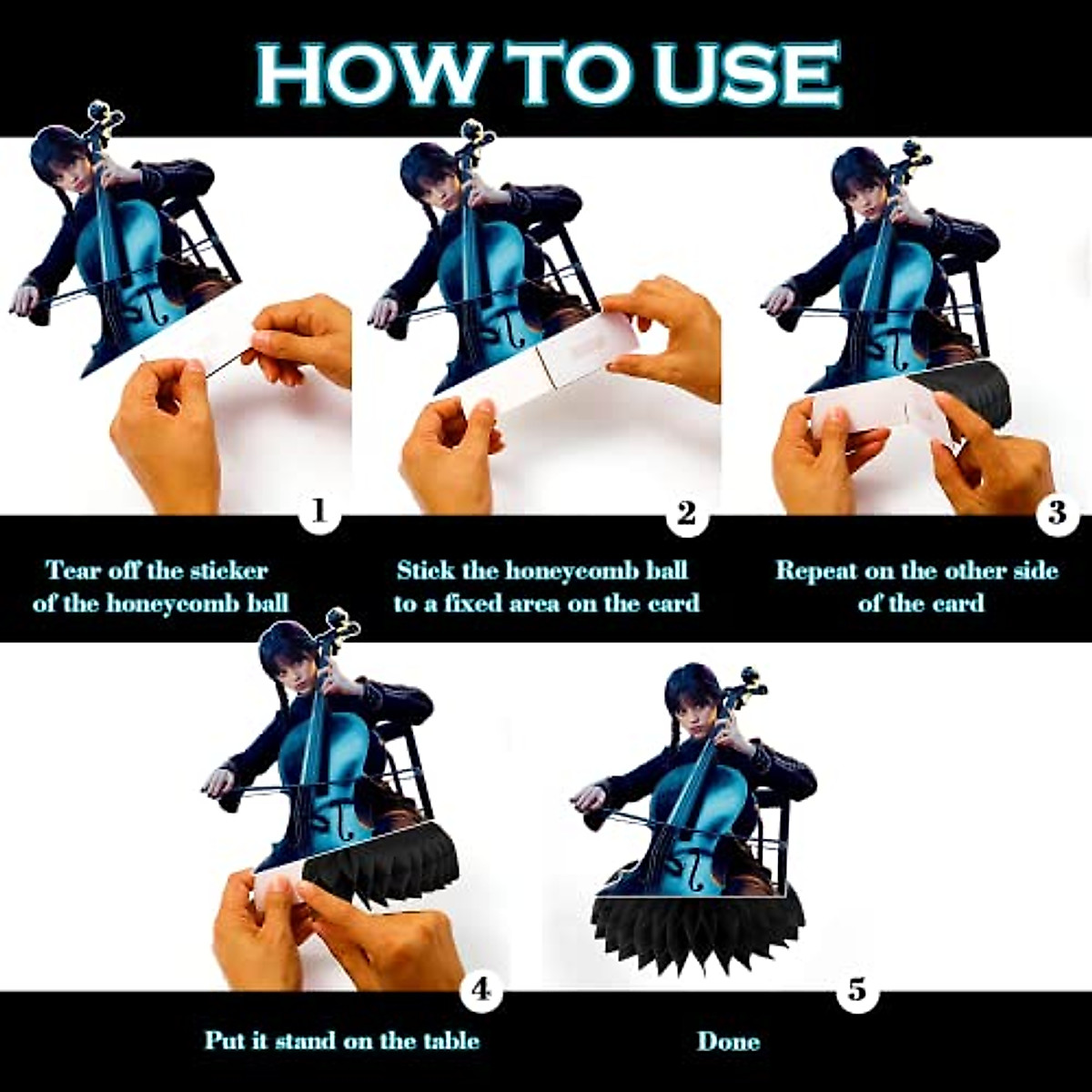 HOW TO USE

1

Tear off the sticker of the honeycomb ball

2

Stick the honeycomb ball to a fixed area on the card

3

Repeat on the other side of the card

4

Put it stand on the table

5

Done