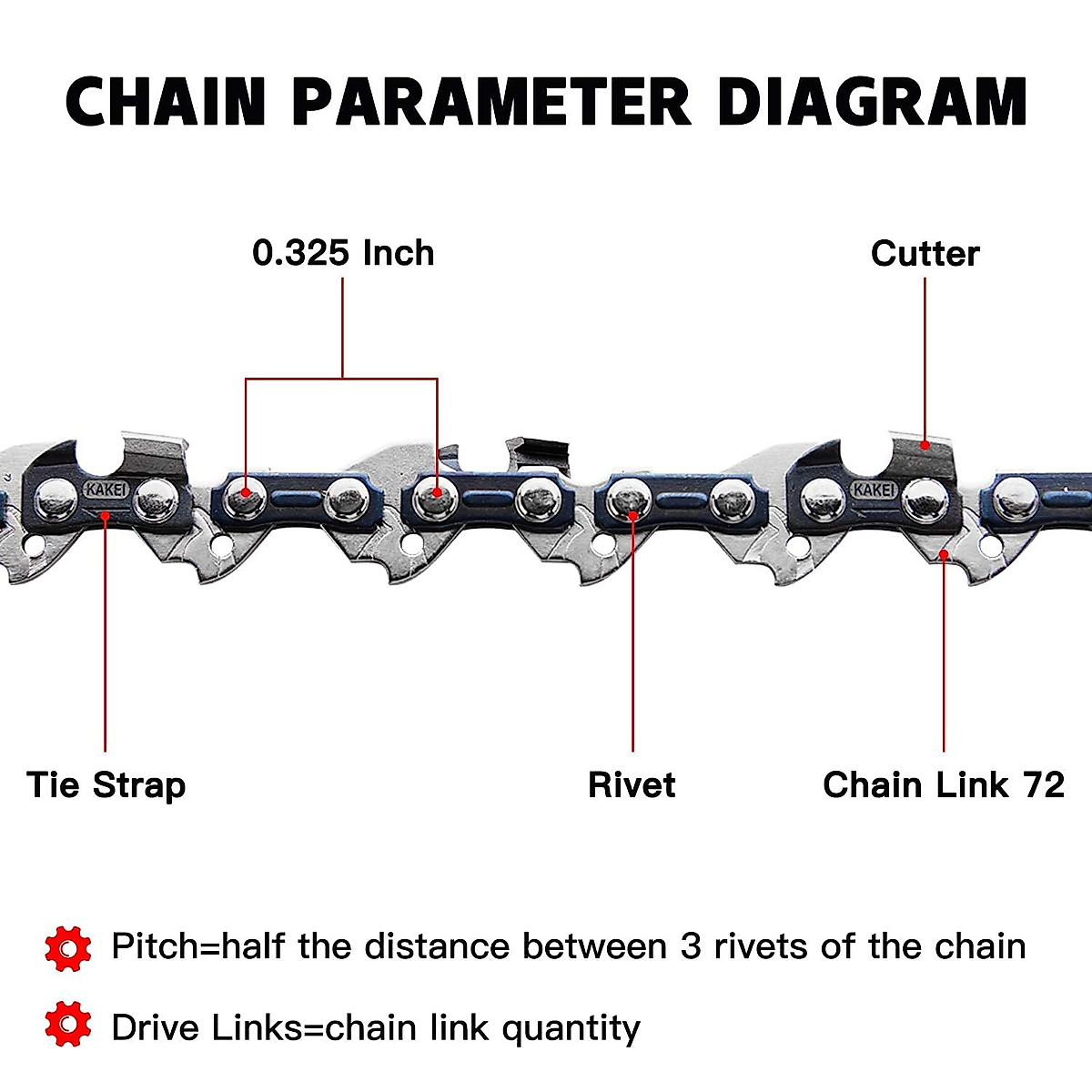 CHAIN PARAMETER DIAGRAM

0.325 Inch

Cutter

KAKEI

KAKEI

Tie Strap

Rivet

Chain Link 72

Pitch=half the distance between 3 rivets of the chain

Drive Links=chain link quantity