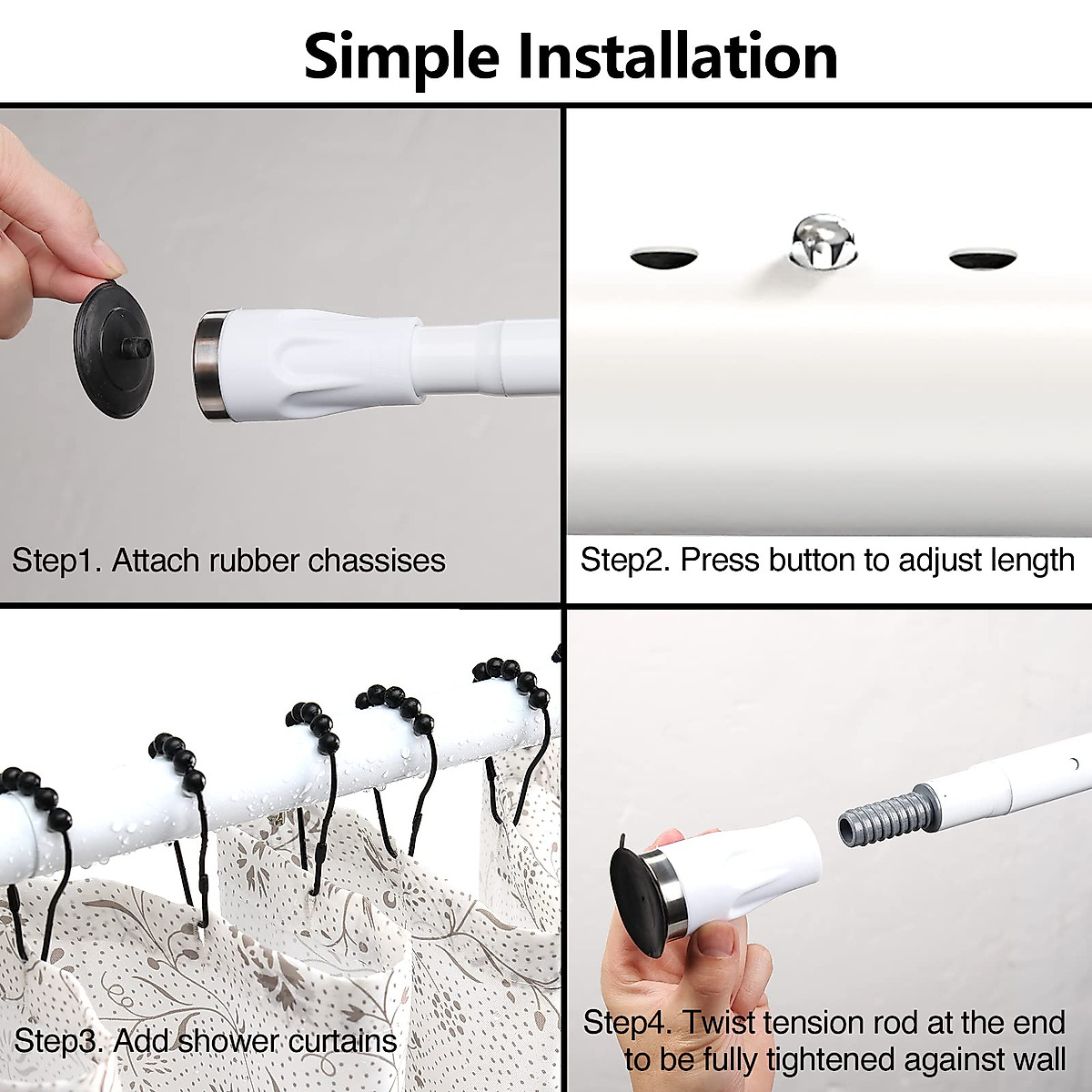 Simple Installation

Step1. Attach rubber chassises

Step2. Press button to adjust length

Step3. Add shower curtains

Step4. Twist tension rod at the end to be fully tightened against wall