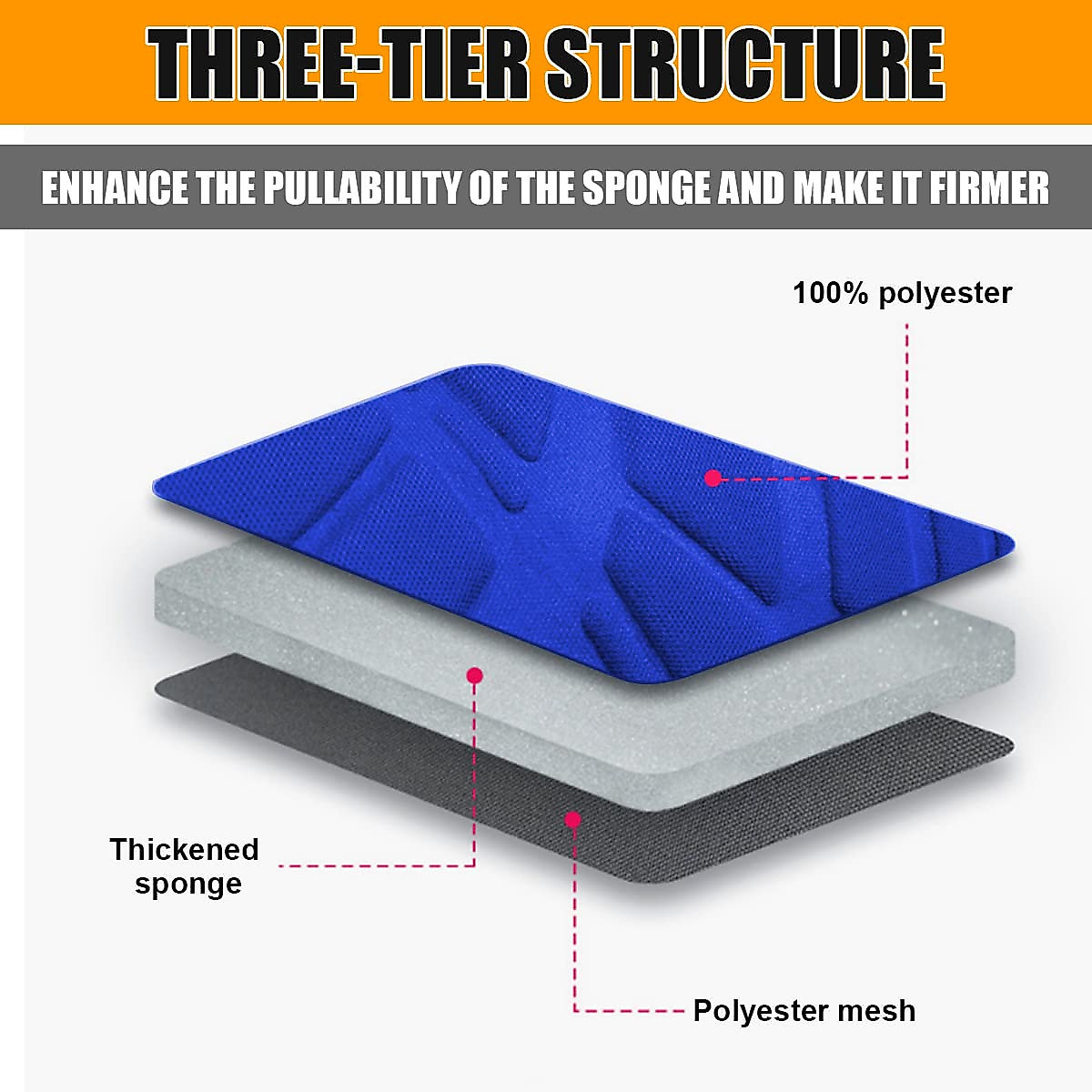 THREE-TIER STRUCTURE

ENHANCE THE PULLABILITY OF THE SPONGE AND MAKE IT FIRMER

100% polyester

Thickened sponge

Polyester mesh