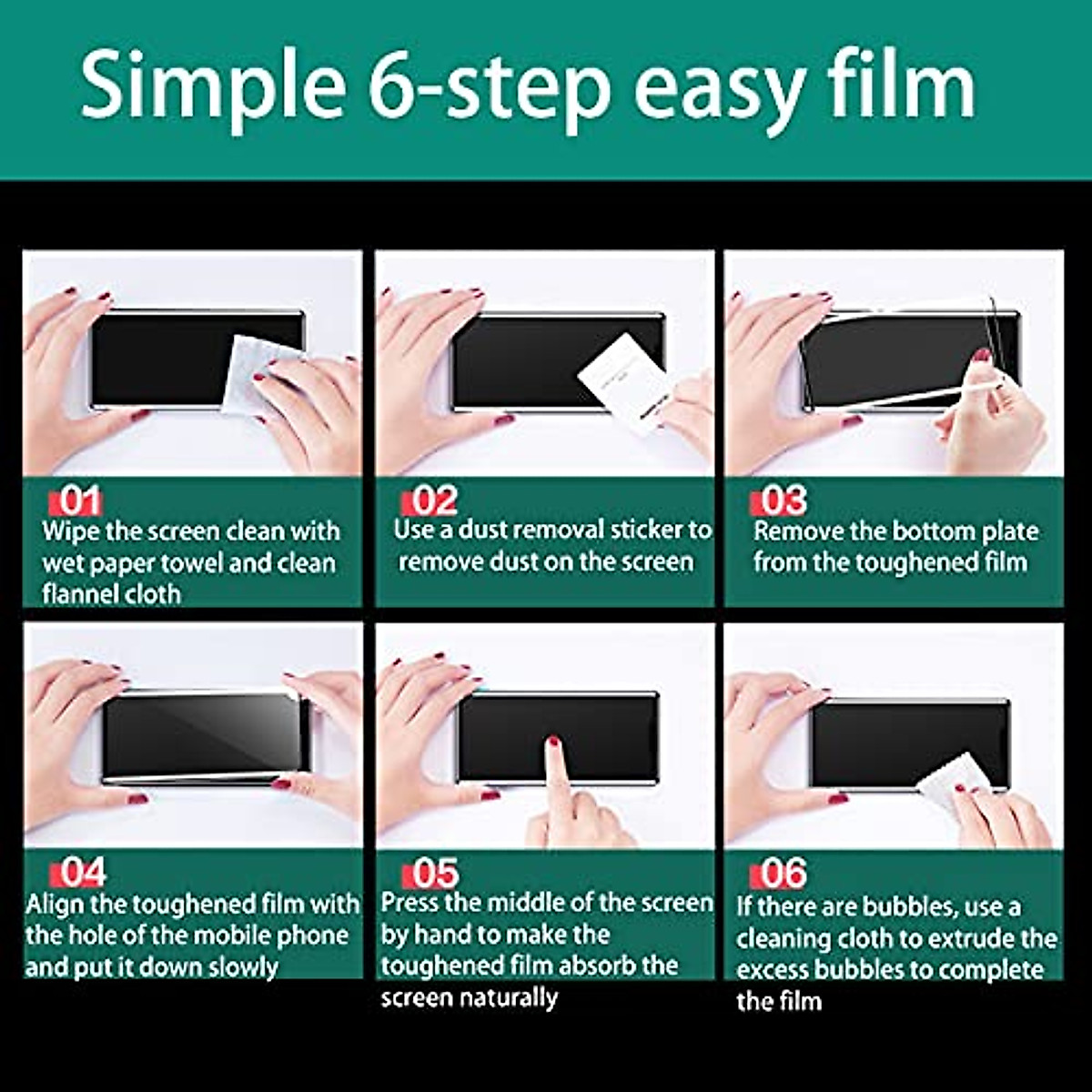 Simple 6-step easy film

01
Wipe the screen clean with wet paper towel and clean flannel cloth

02
Use a dust removal sticker to remove dust on the screen

03
Remove the bottom plate from the toughened film

04
Align the toughened film with the hole of the mobile phone and put it down slowly

05
Press the middle of the screen by hand to make the toughened film absorb the screen naturally

06
If there are bubbles, use a cleaning cloth to extrude the excess bubbles to complete the film