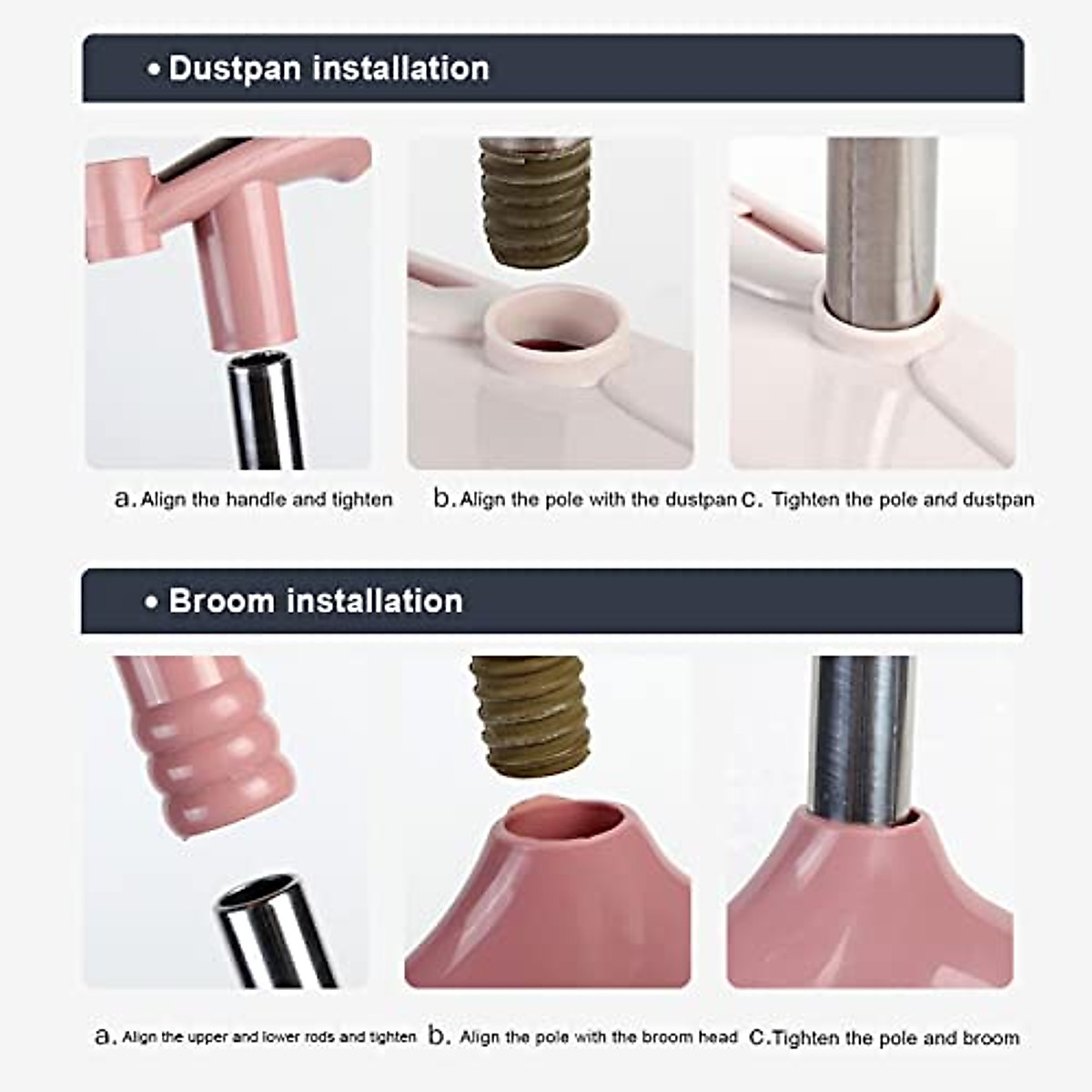 • Dustpan installation

a. Align the handle and tighten

b. Align the pole with the dustpan

c. Tighten the pole and dustpan

• Broom installation

a. Align the upper and lower rods and tighten

b. Align the pole with the broom head

c. Tighten the pole and broom