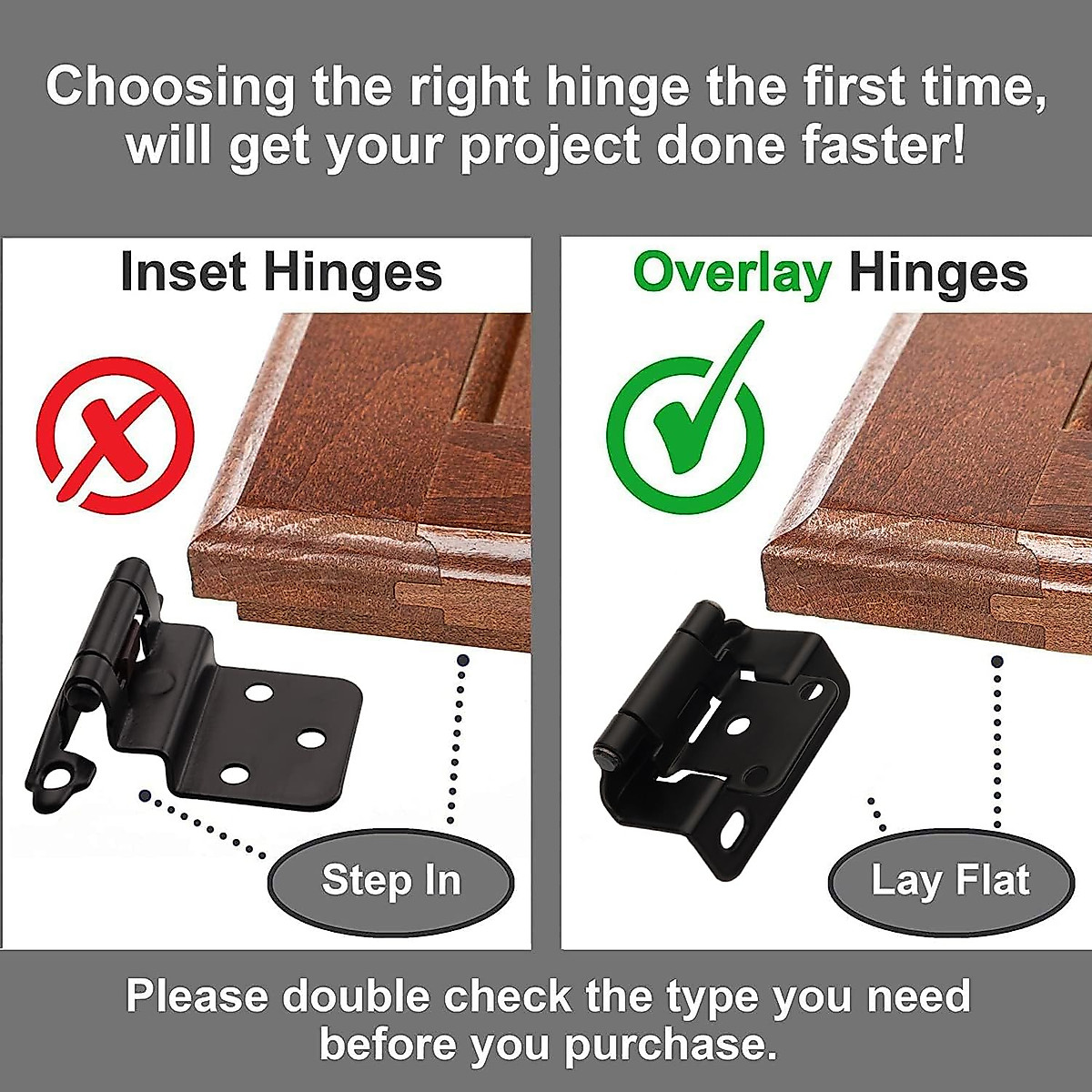 Choosing the right hinge the first time, will get your project done faster!

Inset Hinges

Step In

Overlay Hinges

Lay Flat

Please double check the type you need before you purchase.