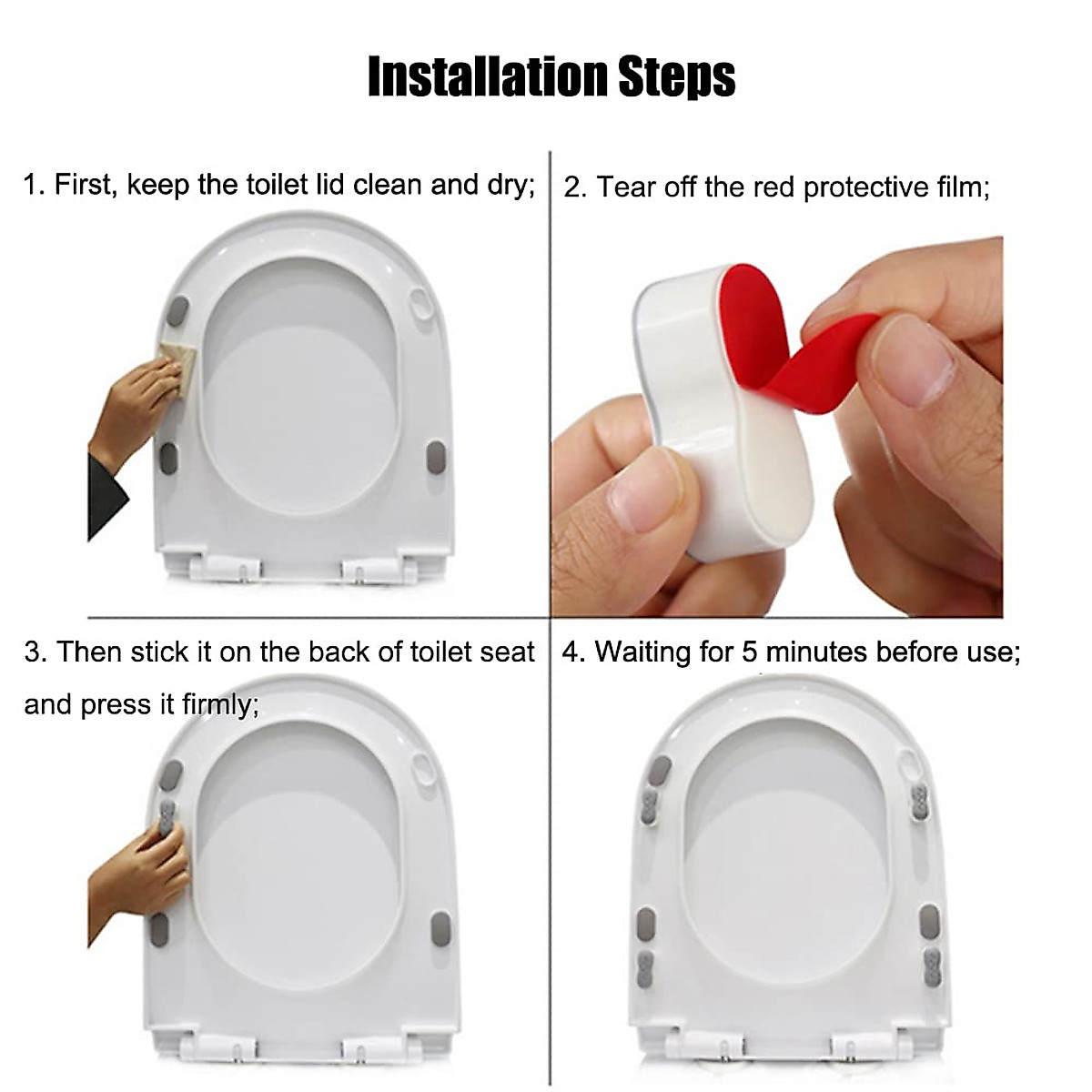 Installation Steps

1. First, keep the toilet lid clean and dry;

2. Tear off the red protective film;

3. Then stick it on the back of toilet seat and press it firmly;

4. Waiting for 5 minutes before use;