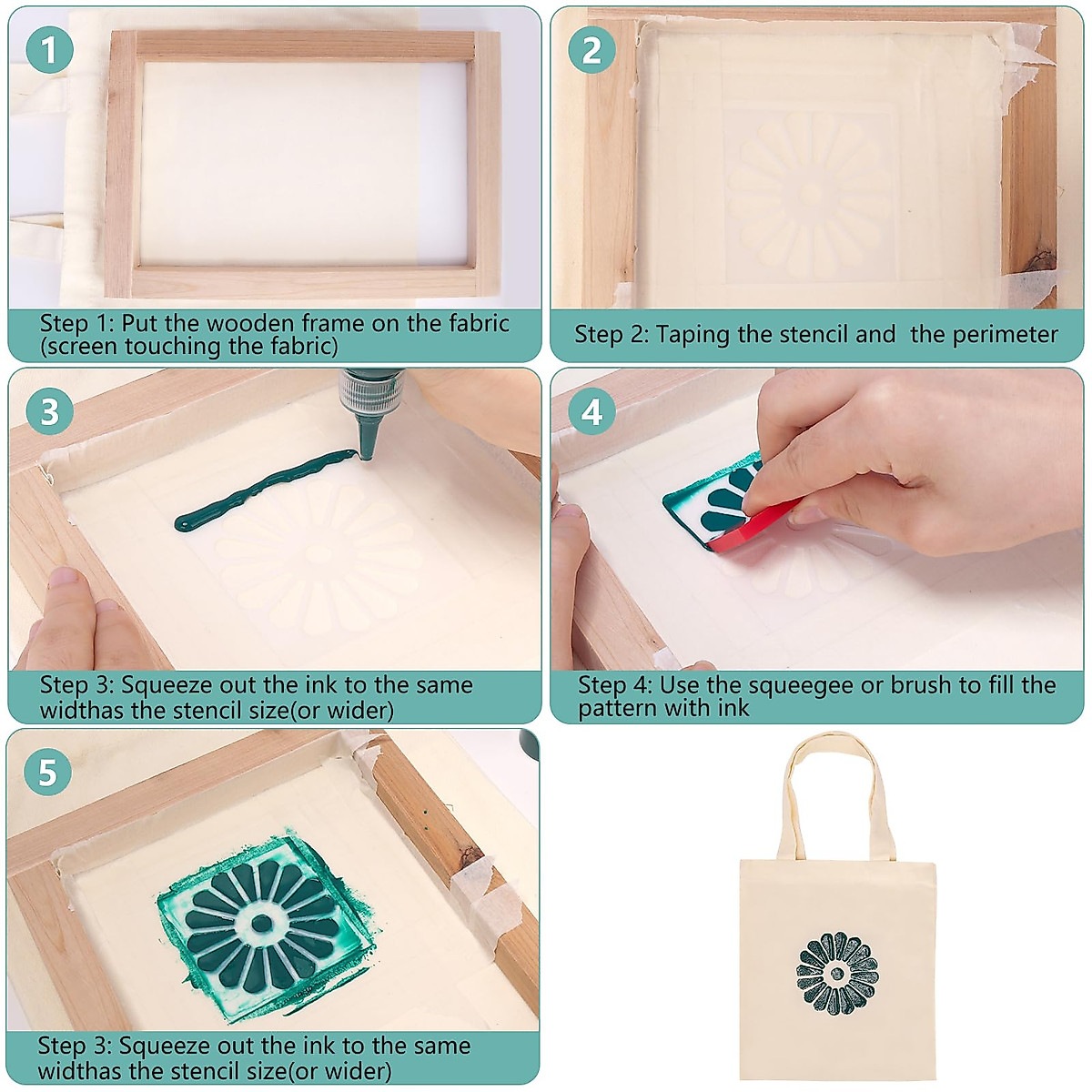 1

Step 1: Put the wooden frame on the fabric (screen touching the fabric)

2

Step 2: Taping the stencil and the perimeter

3

Step 3: Squeeze out the ink to the same widthas the stencil size(or wider)

4

Step 4: Use the squeegee or brush to fill the pattern with ink

5

Step 3: Squeeze out the ink to the same widthas the stencil size(or wider)